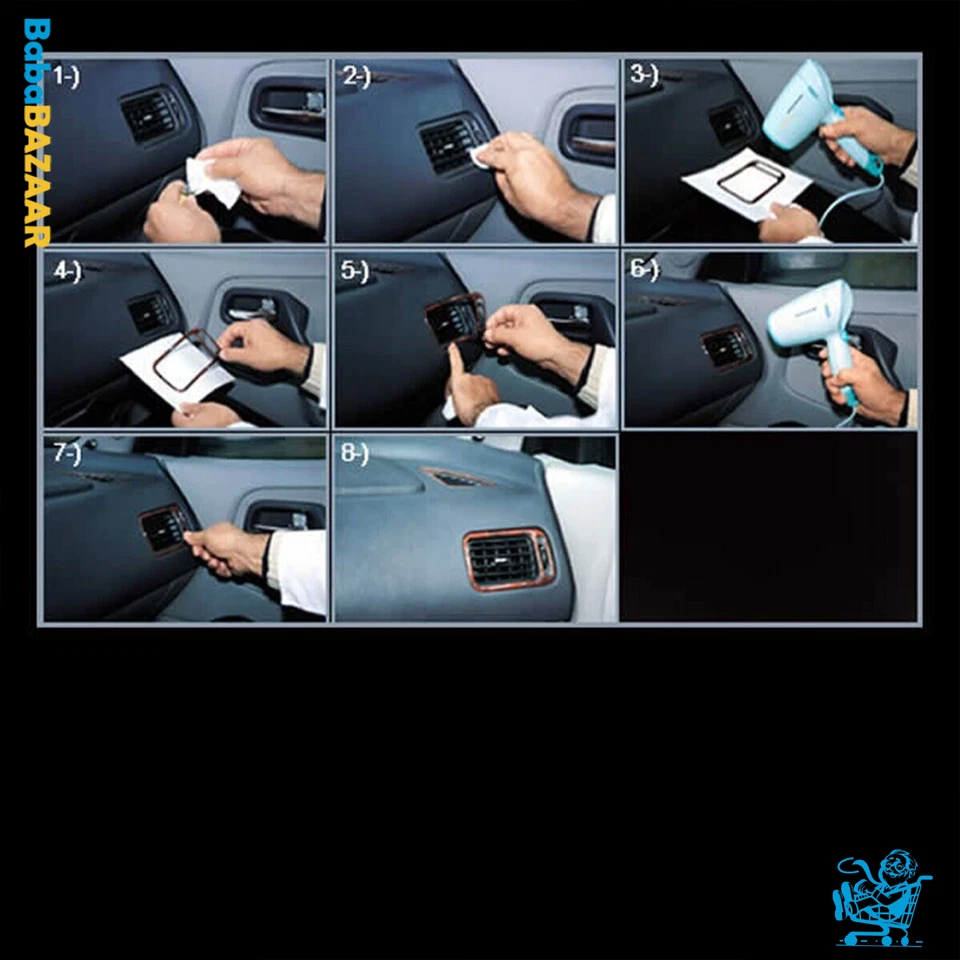 BabaBAZAAR

1-)

2-)

3-)

4-)

5-)

6-)

7-)

8-)