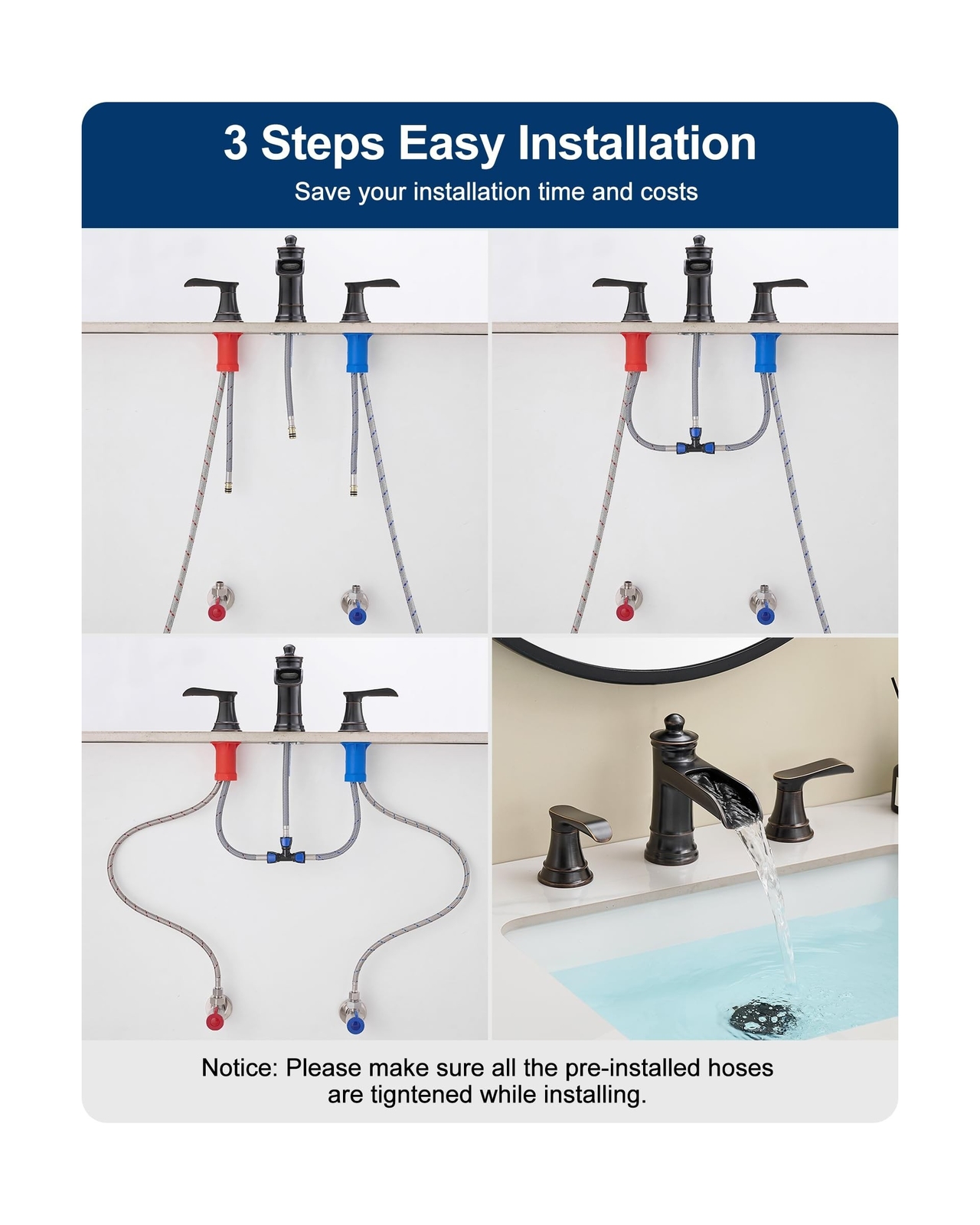 3 Steps Easy Installation
Save your installation time and costs

Notice: Please make sure all the pre-installed hoses are tigntened while installing.