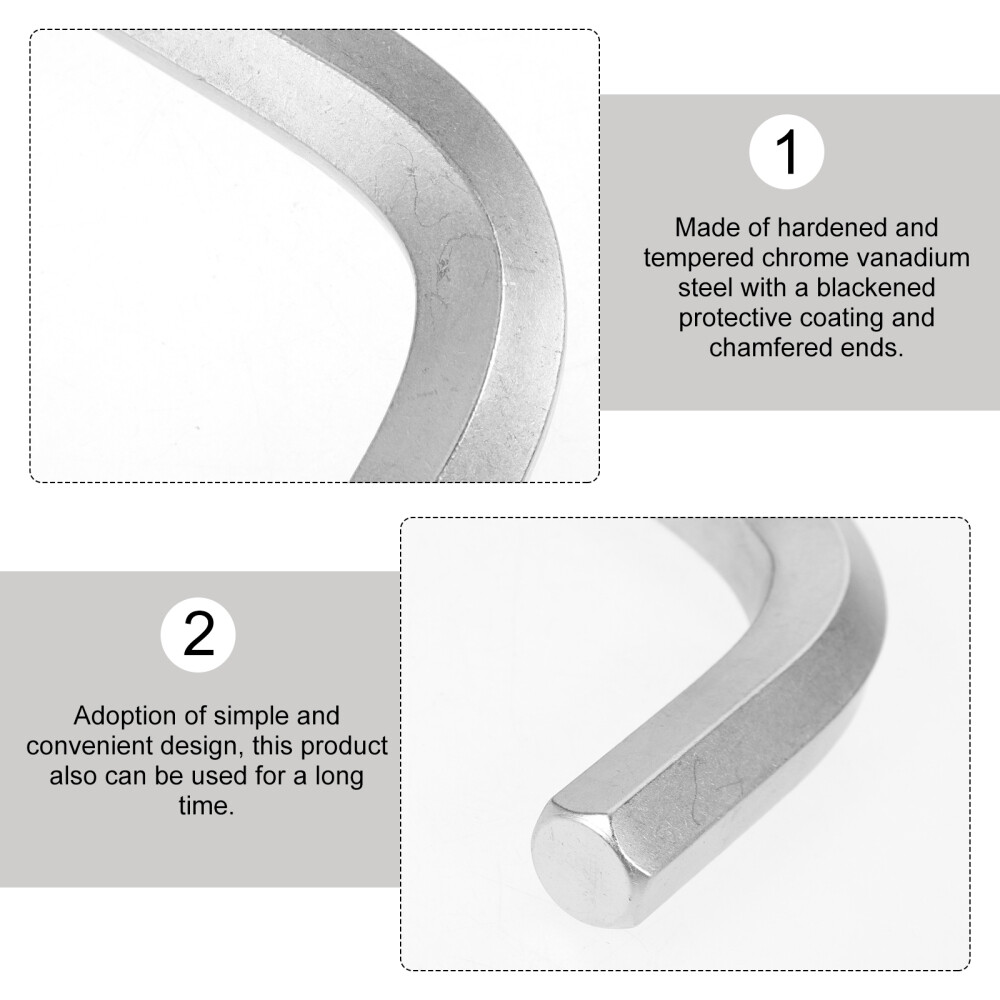 1

Made of hardened and tempered chrome vanadium steel with a blackened protective coating and chamfered ends.

2

Adoption of simple and convenient design, this product also can be used for a long time.