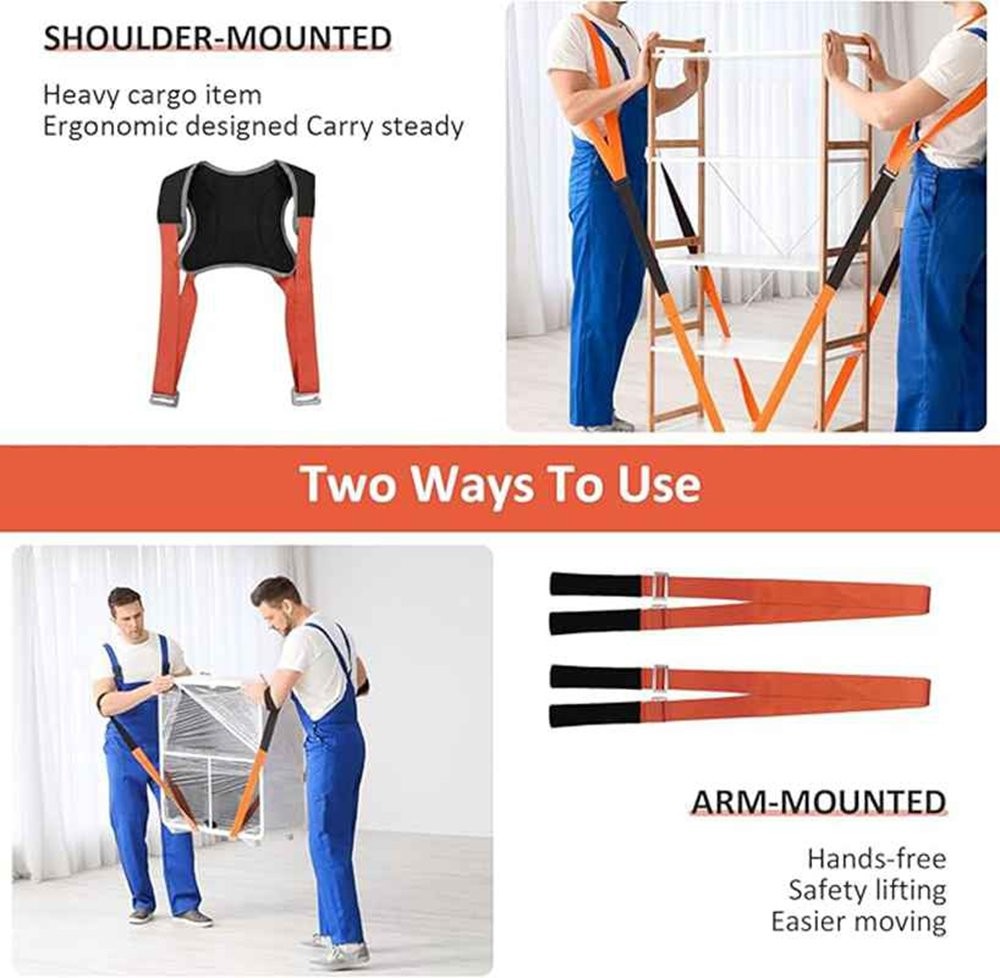 SHOULDER-MOUNTED

Heavy cargo item
Ergonomic designed Carry steady

Two Ways To Use

ARM-MOUNTED

Hands-free
Safety lifting
Easier moving