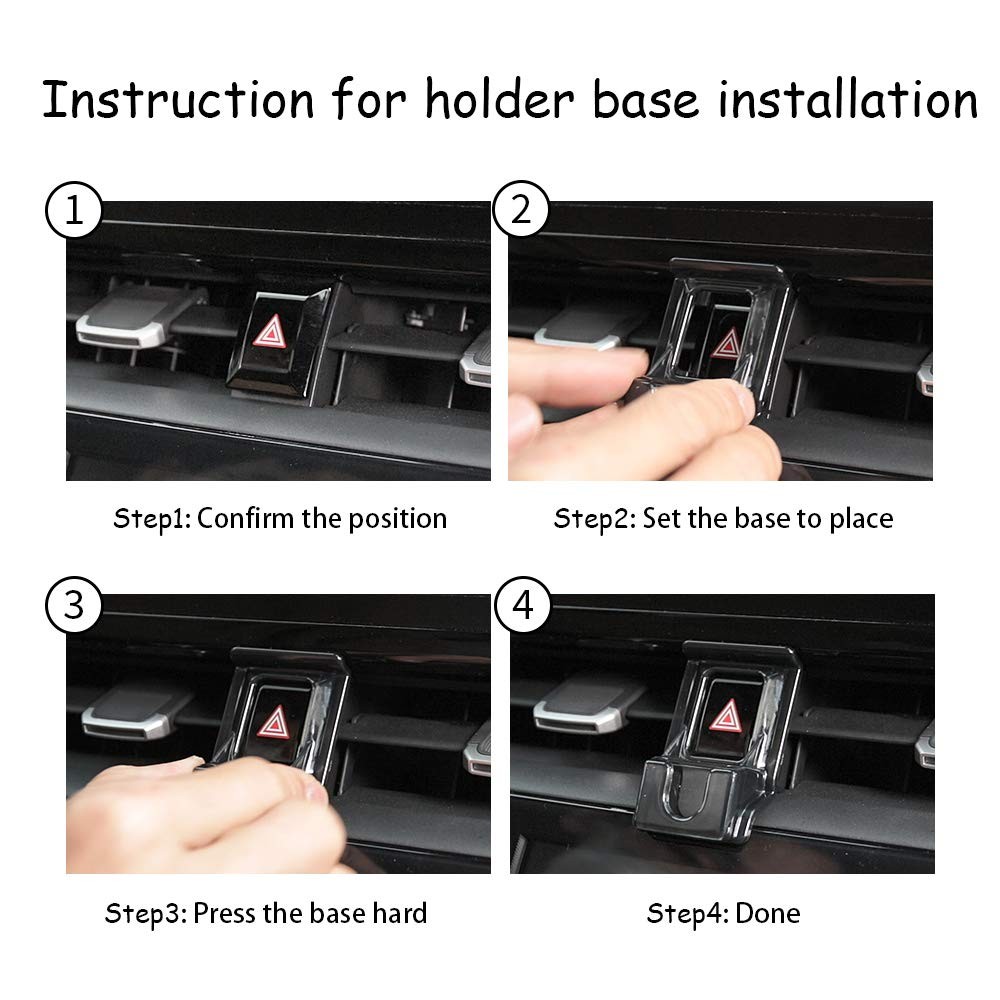 Instruction for holder base installation

1

Step1: Confirm the position

2

Step2: Set the base to place

3

Step3: Press the base hard

4

Step4: Done