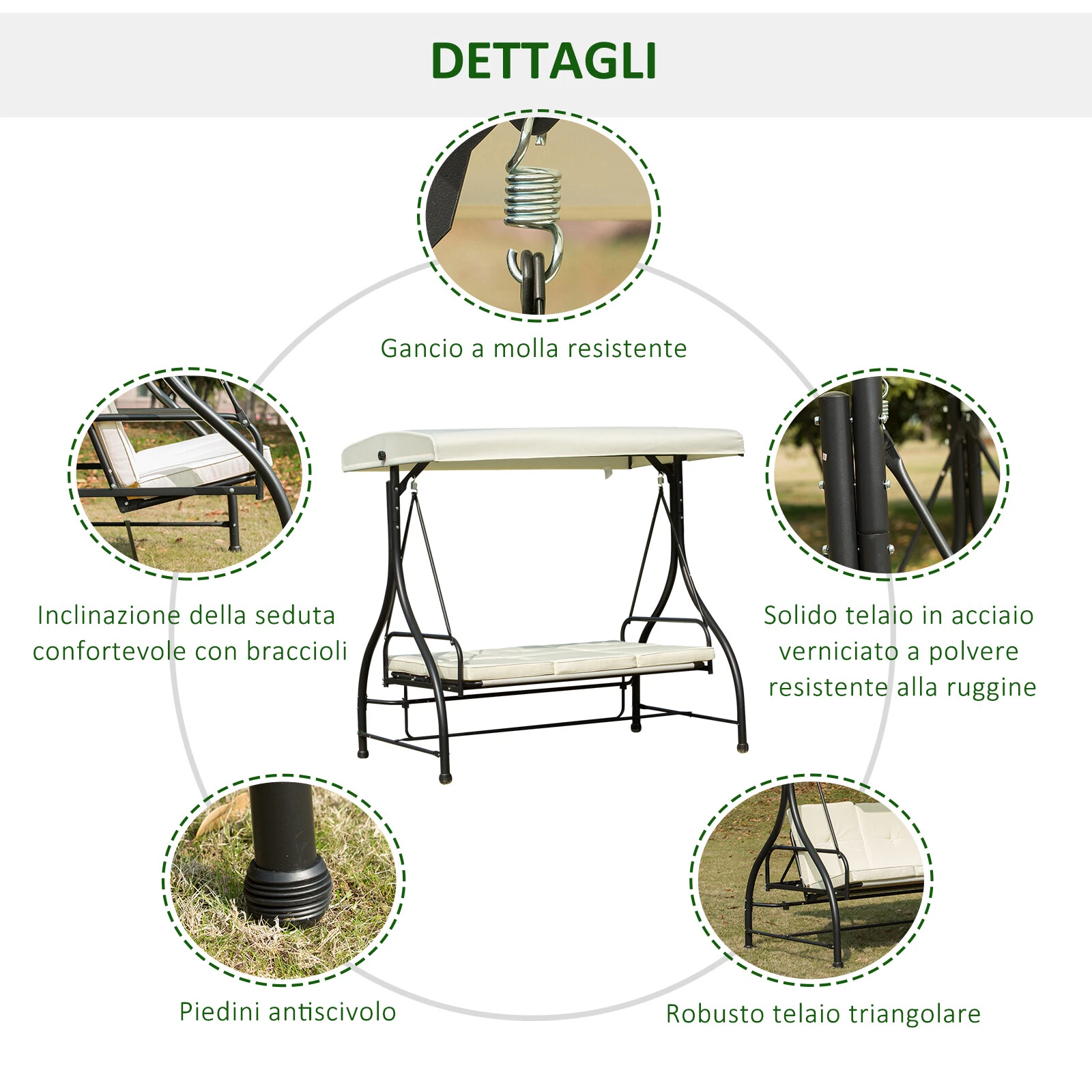 DETTAGLI

Gancio a molla resistente

Inclinazione della seduta confortevole con braccioli

Solido telaio in acciaio verniciato a polvere resistente alla ruggine

Piedini antiscivolo

Robusto telaio triangolare