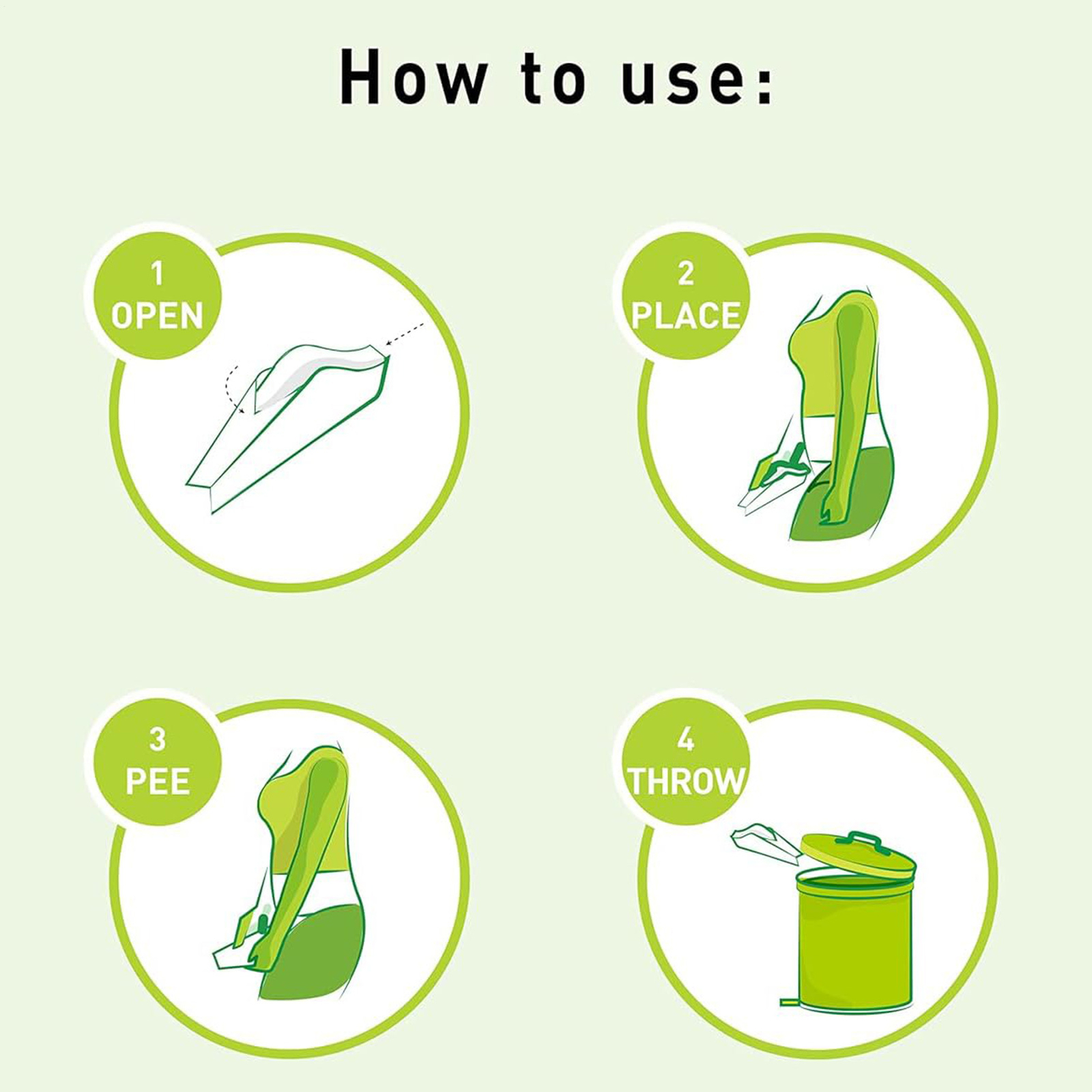 How to use:

1
OPEN

2
PLACE

3
PEE

4
THROW