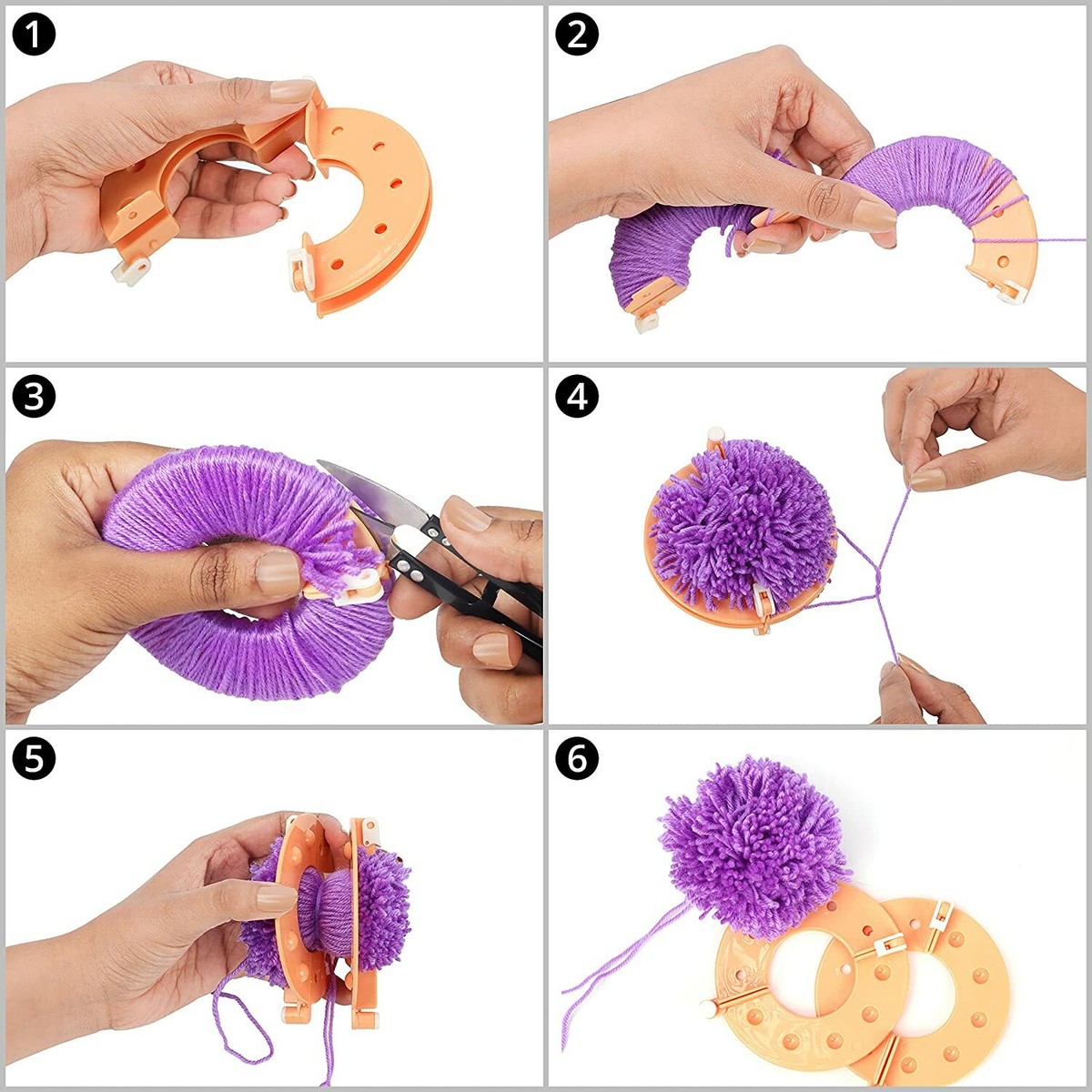 1

2

3

4

5

6