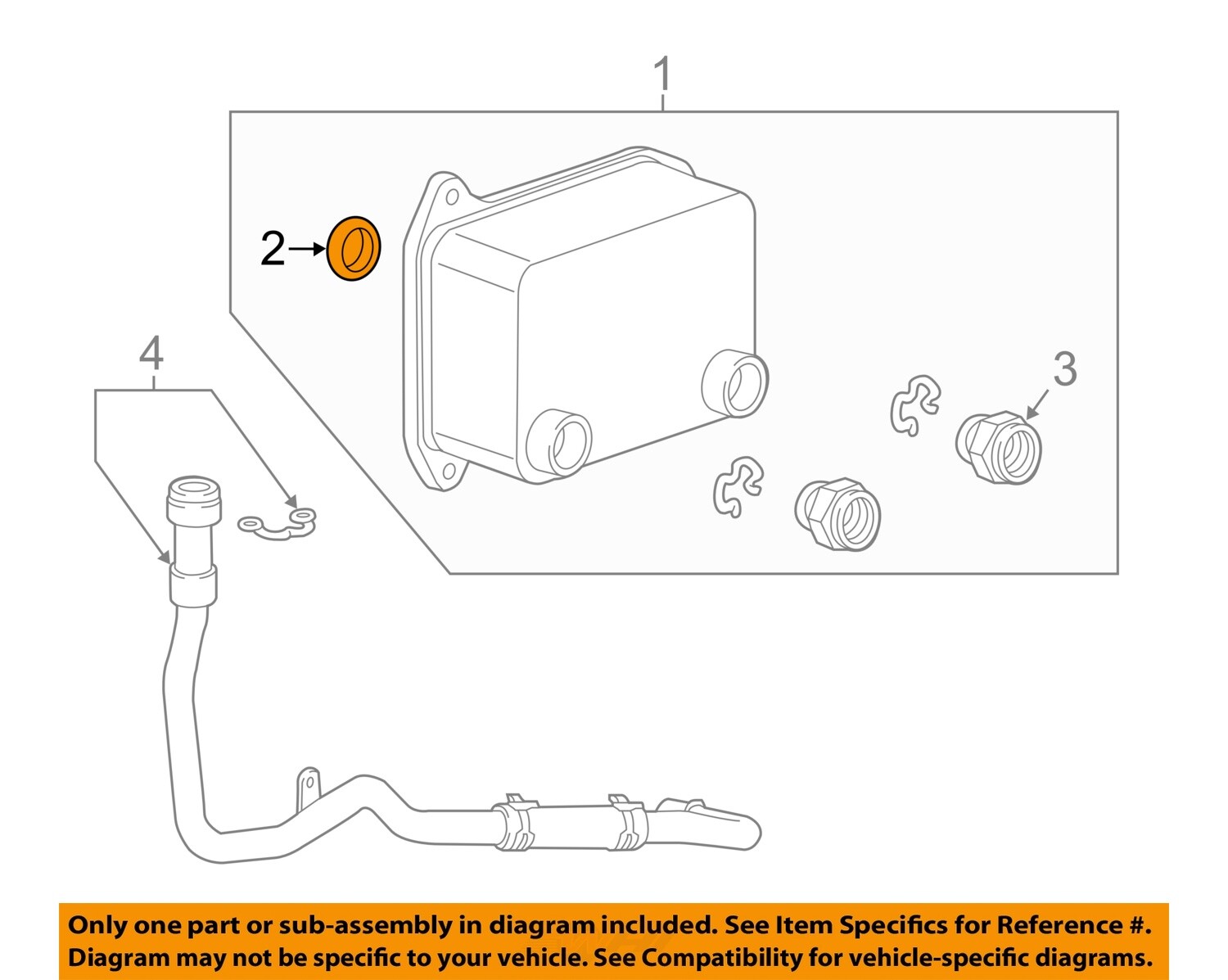 1

2

3

4

Only one part or sub-assembly in diagram included. See Item Specifics for Reference #. Diagram may not be specific to your vehicle. See Compatibility for vehicle-specific diagrams.