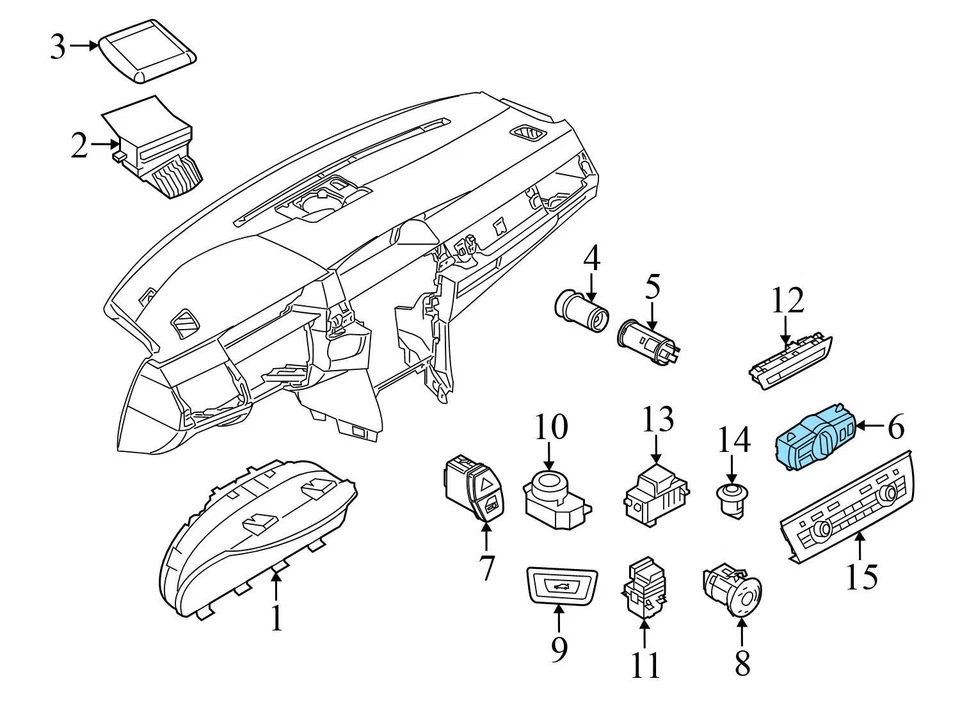 3
2
4
5
12
10
13
14
6
7
15
1
9
11
8