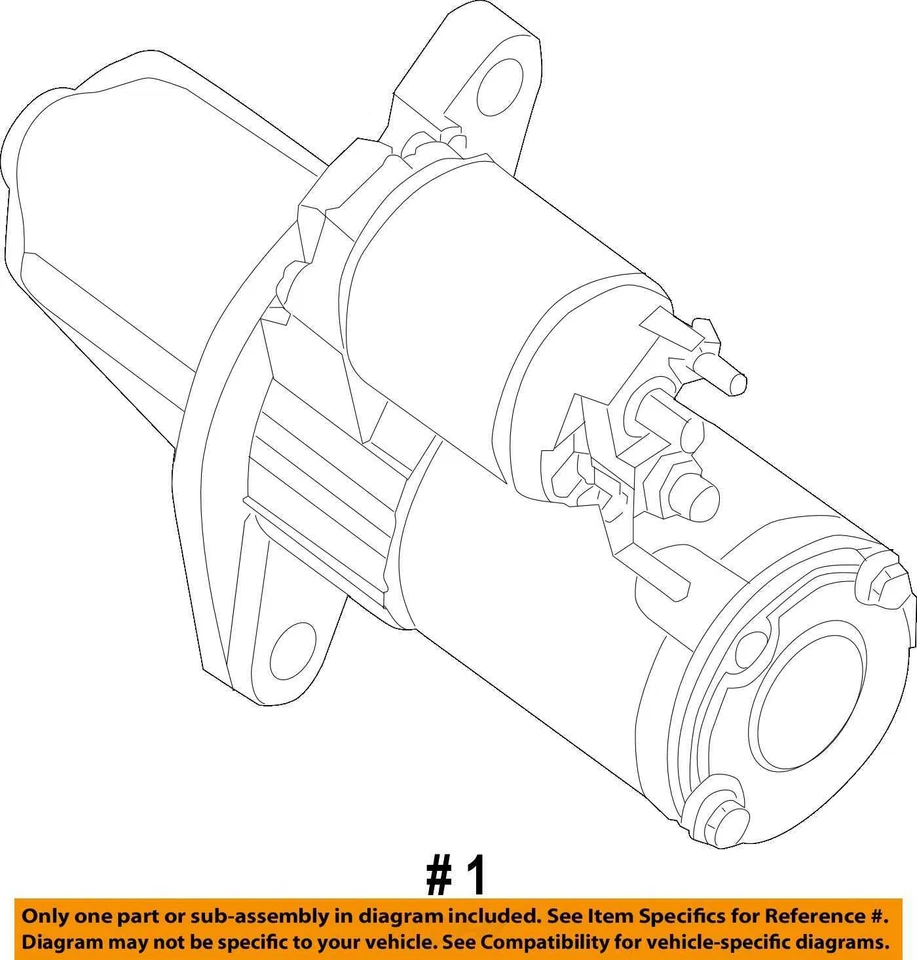 # 1

Only one part or sub-assembly in diagram included. See Item Specifics for Reference #.
Diagram may not be specific to your vehicle. See Compatibility for vehicle-specific diagrams.