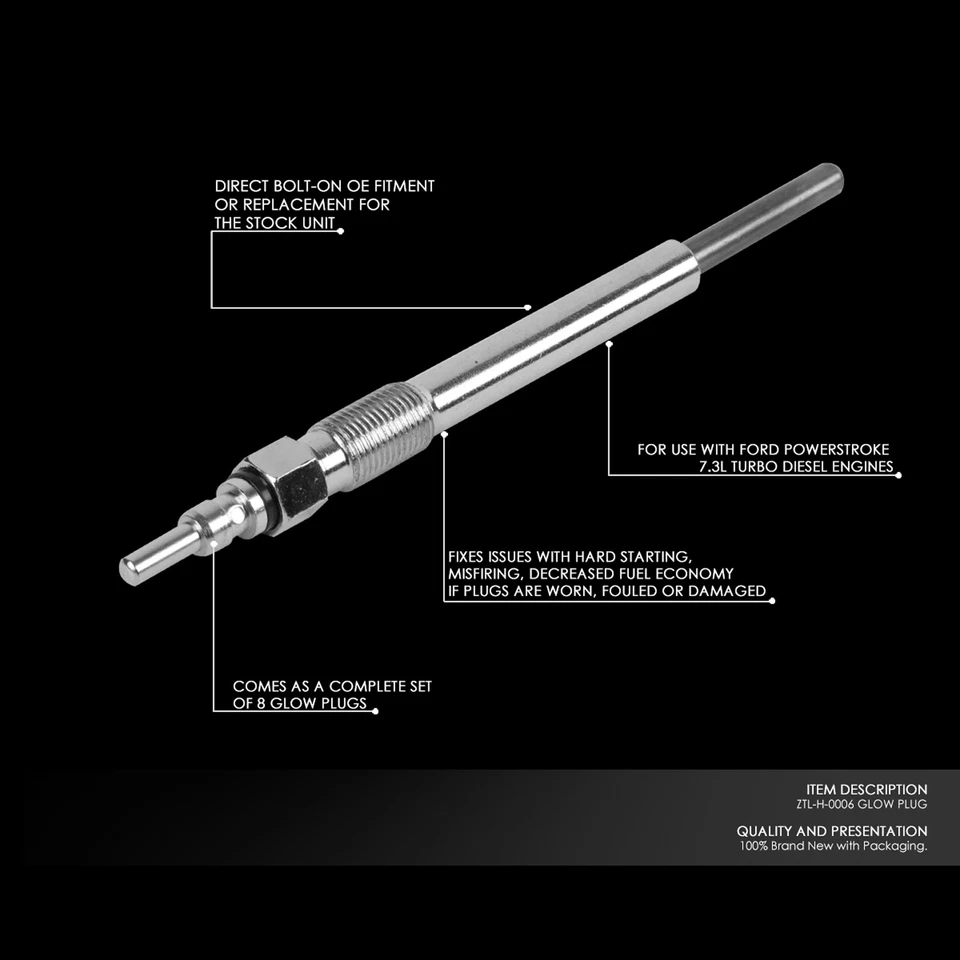 DIRECT BOLT-ON OE FITMENT OR REPLACEMENT FOR THE STOCK UNIT

FOR USE WITH FORD POWERSTROKE 7.3L TURBO DIESEL ENGINES

FIXES ISSUES WITH HARD STARTING, MISFIRING, DECREASED FUEL ECONOMY IF PLUGS ARE WORN, FOULED OR DAMAGED

COMES AS A COMPLETE SET OF 8 GLOW PLUGS

ITEM DESCRIPTION
ZTL-H-0006 GLOW PLUG

QUALITY AND PRESENTATION
100% Brand New with Packaging.