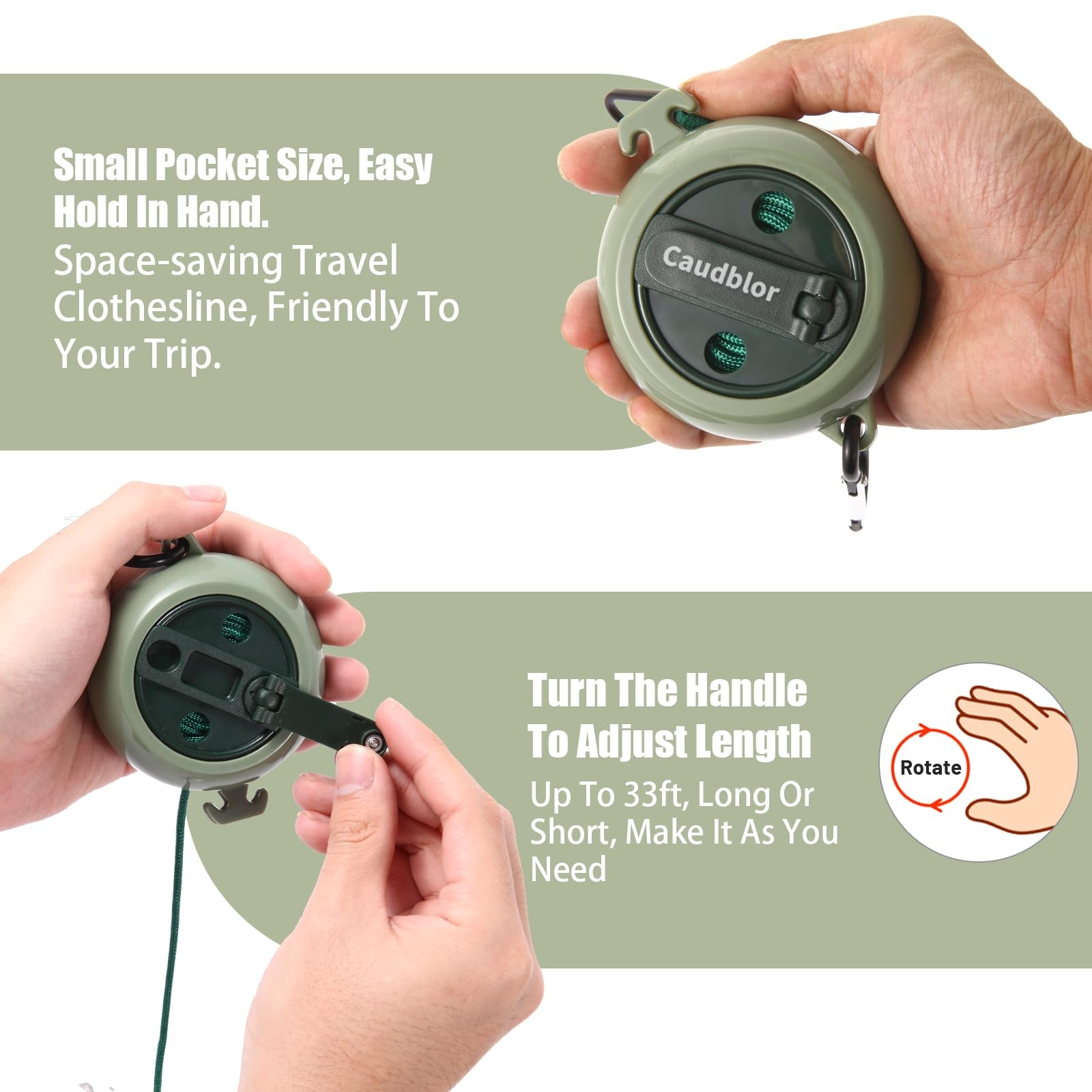 Small Pocket Size, Easy Hold In Hand.
Space-saving Travel Clothesline, Friendly To Your Trip.

Caudblor

Turn The Handle To Adjust Length
Up To 33ft, Long Or Short, Make It As You Need

Rotate