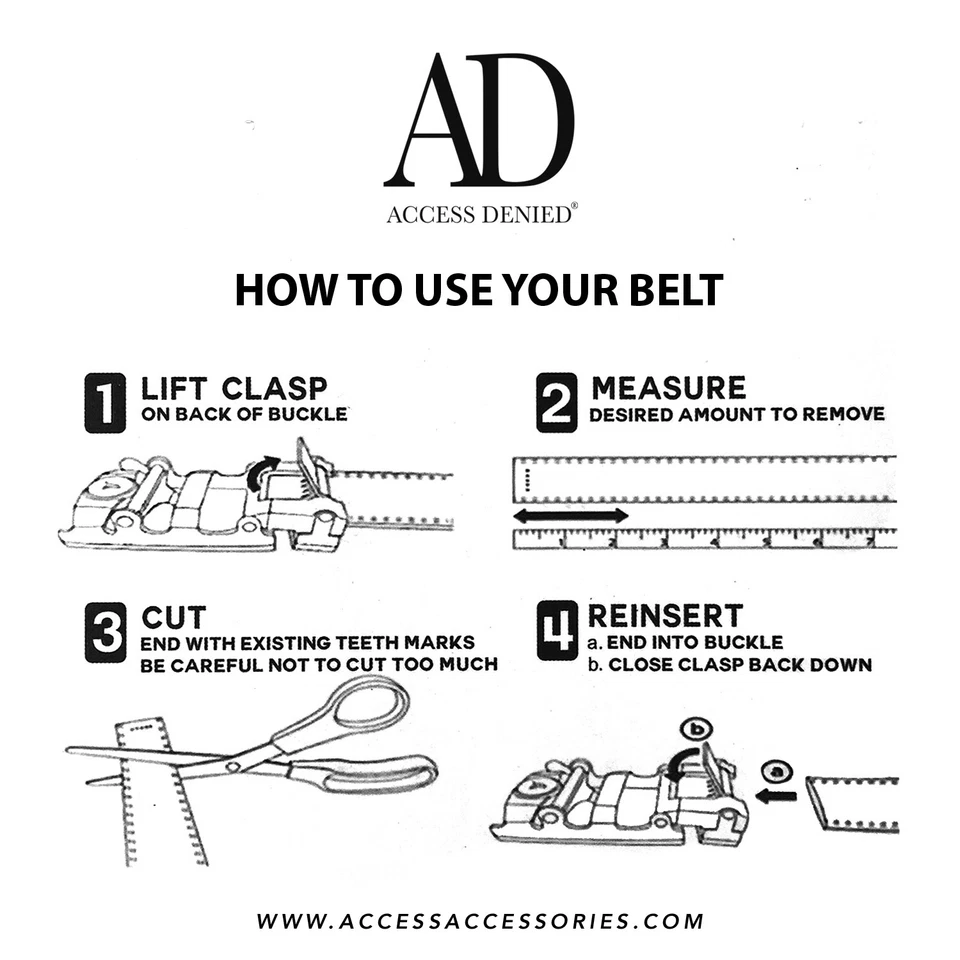 AD
ACCESS DENIED®

HOW TO USE YOUR BELT

1 LIFT CLASP
ON BACK OF BUCKLE

2 MEASURE
DESIRED AMOUNT TO REMOVE

1 2 3 4 5 6 7

3 CUT
END WITH EXISTING TEETH MARKS
BE CAREFUL NOT TO CUT TOO MUCH

4 REINSERT
a. END INTO BUCKLE
b. CLOSE CLASP BACK DOWN

b

a

WWW.ACCESSACCESSORIES.COM