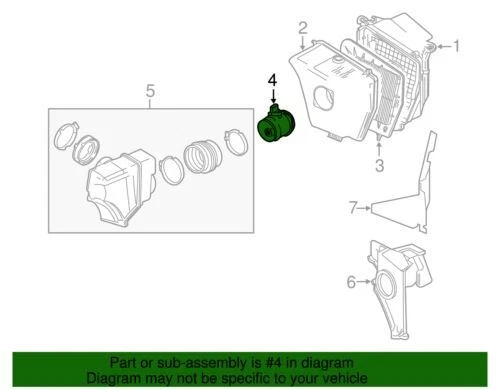 2
1
4
5
3
7
6

Part or sub-assembly is #4 in diagram
Diagram may not be specific to your vehicle