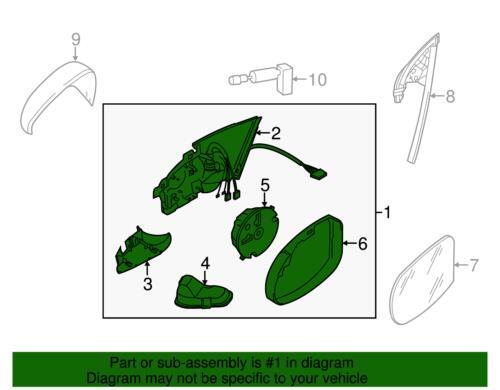 9

10

8

2

5

1

6

3

4

7

Part or sub-assembly is #1 in diagram
Diagram may not be specific to your vehicle