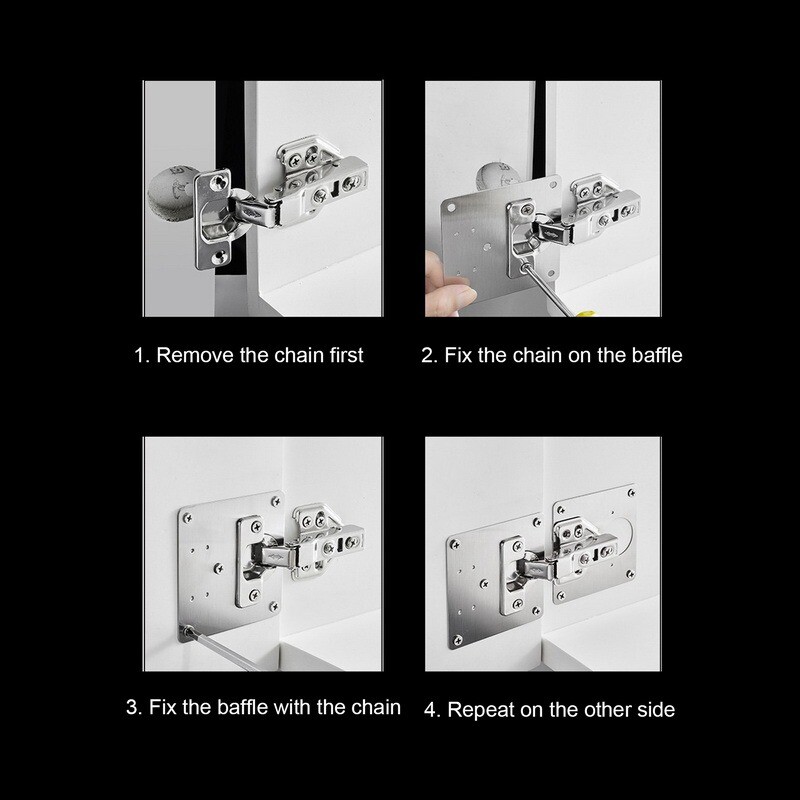 1. Remove the chain first

2. Fix the chain on the baffle

3. Fix the baffle with the chain

4. Repeat on the other side