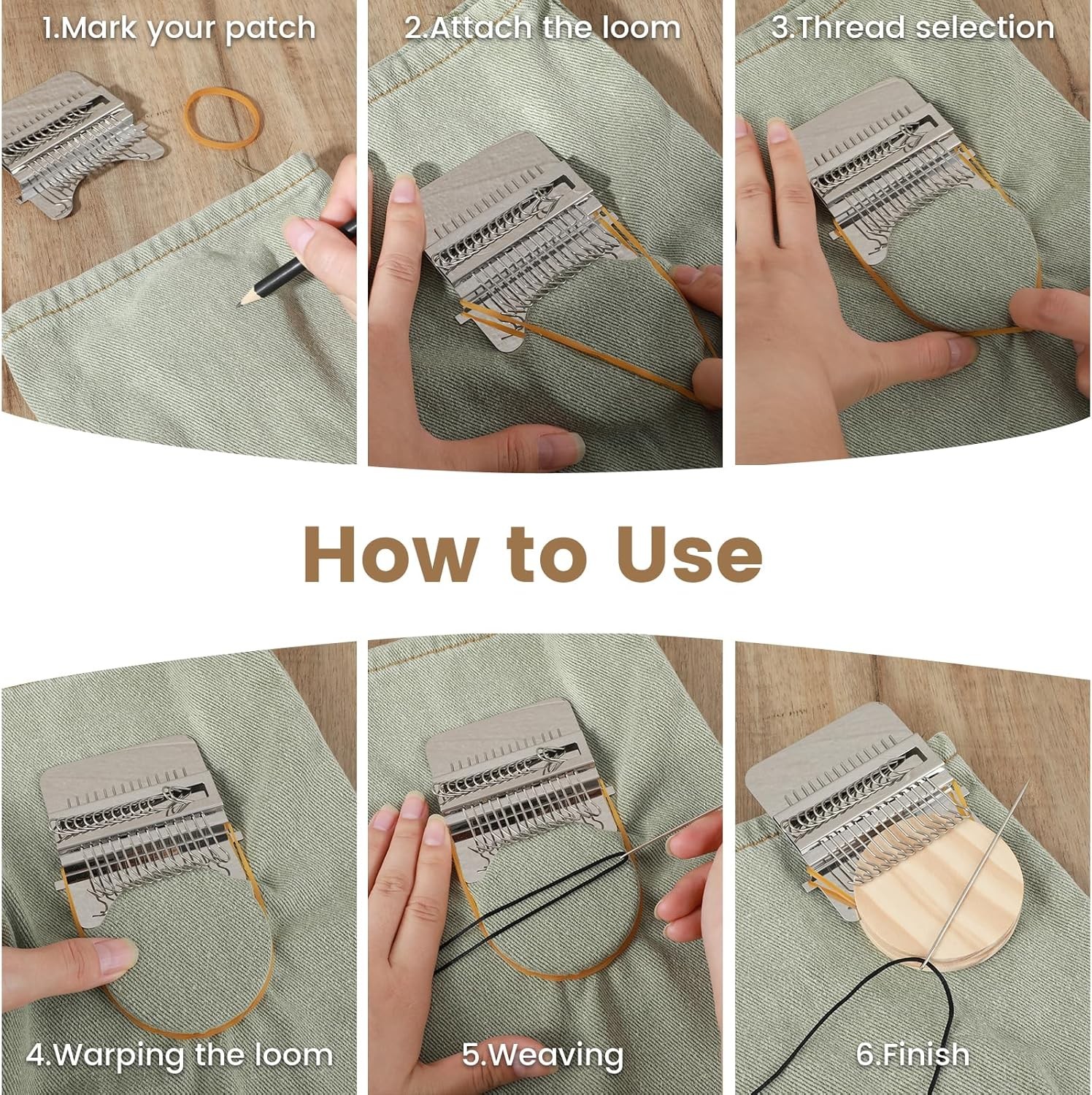 1.Mark your patch

2.Attach the loom

3.Thread selection

How to Use

4.Warping the loom

5.Weaving

6.Finish