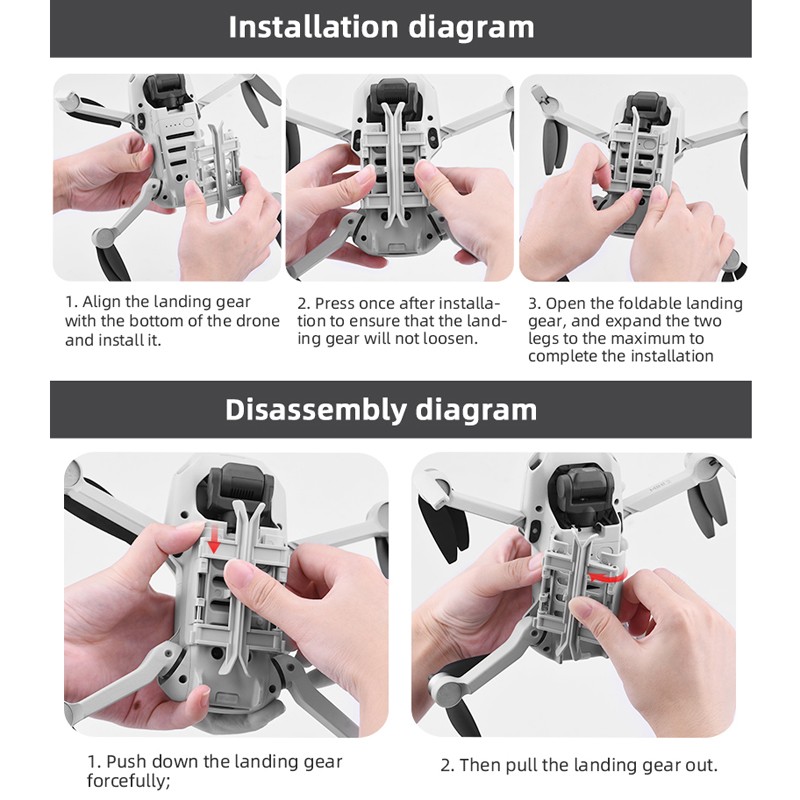 Installation diagram

1. Align the landing gear with the bottom of the drone and install it.

2. Press once after installation to ensure that the landing gear will not loosen.

3. Open the foldable landing gear, and expand the two legs to the maximum to complete the installation

Disassembly diagram

1. Push down the landing gear forcefully;

2. Then pull the landing gear out.