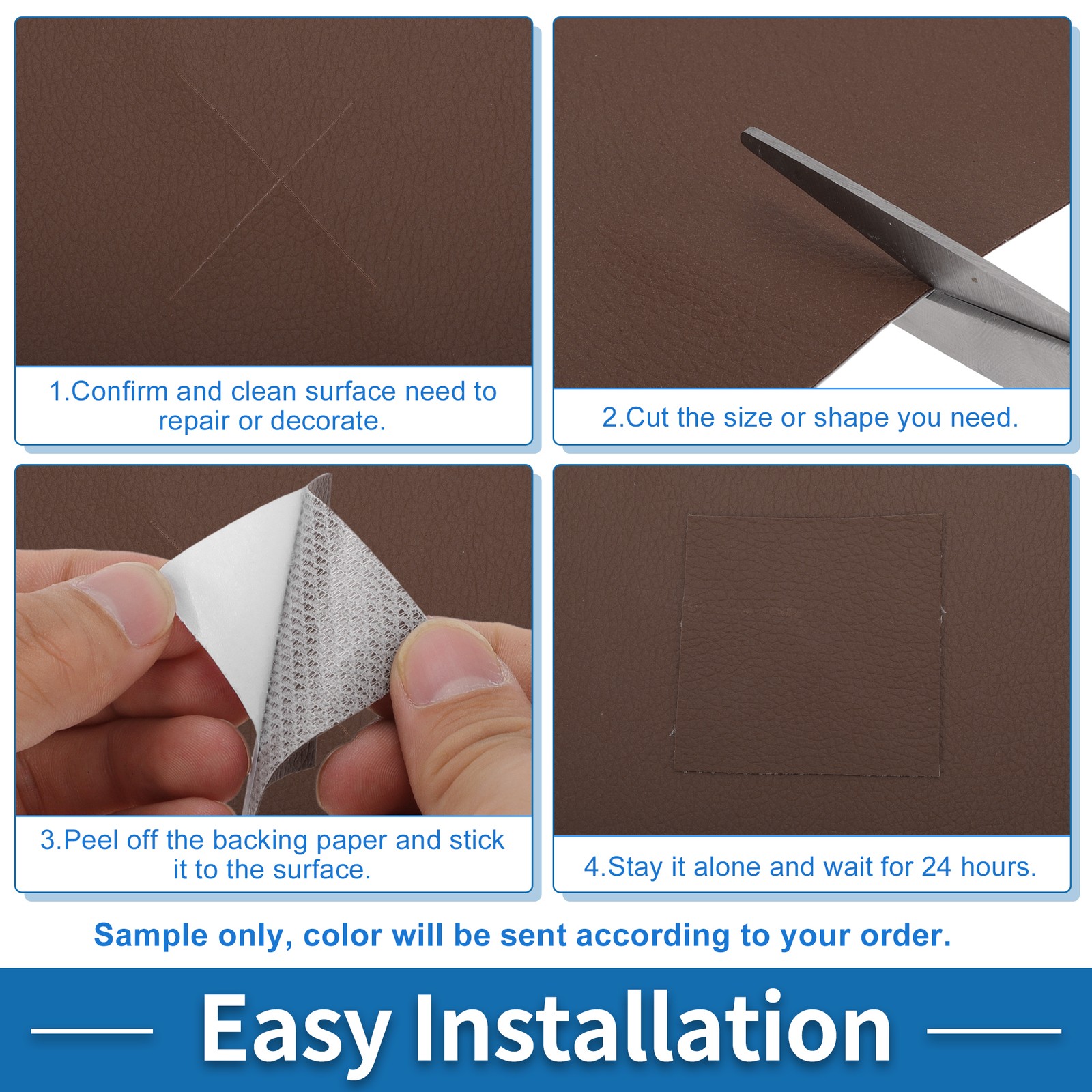 1.Confirm and clean surface need to repair or decorate.

2.Cut the size or shape you need.

3.Peel off the backing paper and stick it to the surface.

4.Stay it alone and wait for 24 hours.

Sample only, color will be sent according to your order.

Easy Installation