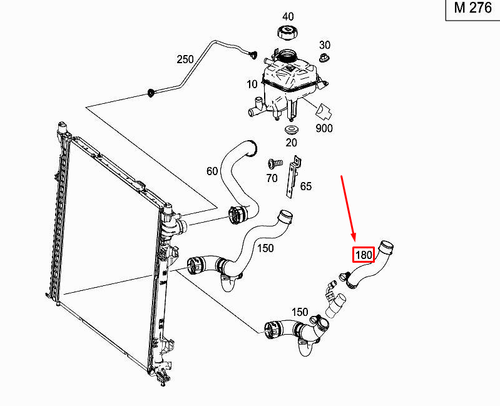 M 276

40

30

250

10

900

20

60

70

65

150

180

150