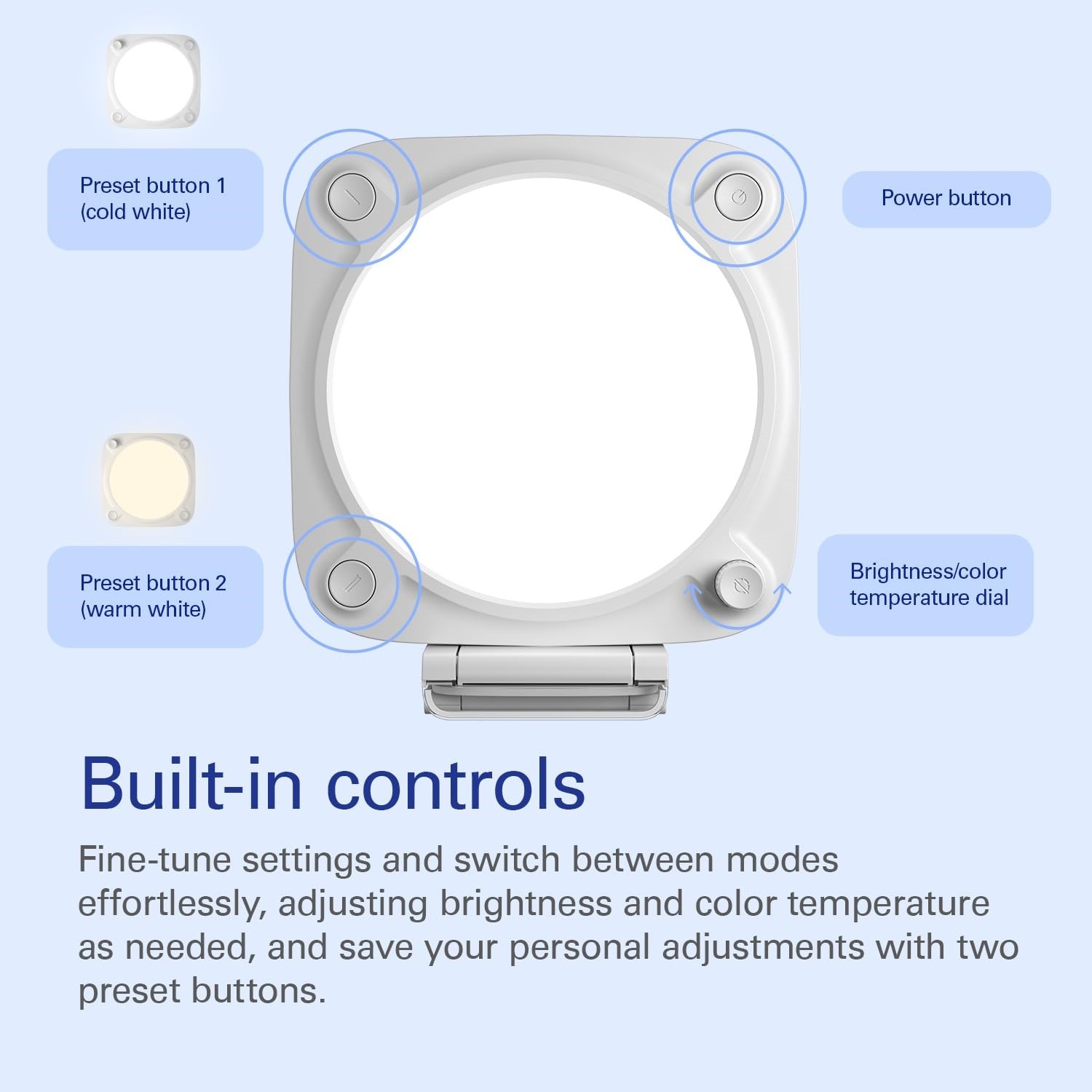 Preset button 1
(cold white)

Power button

Preset button 2
(warm white)

Brightness/color temperature dial

Built-in controls

Fine-tune settings and switch between modes effortlessly, adjusting brightness and color temperature as needed, and save your personal adjustments with two preset buttons.