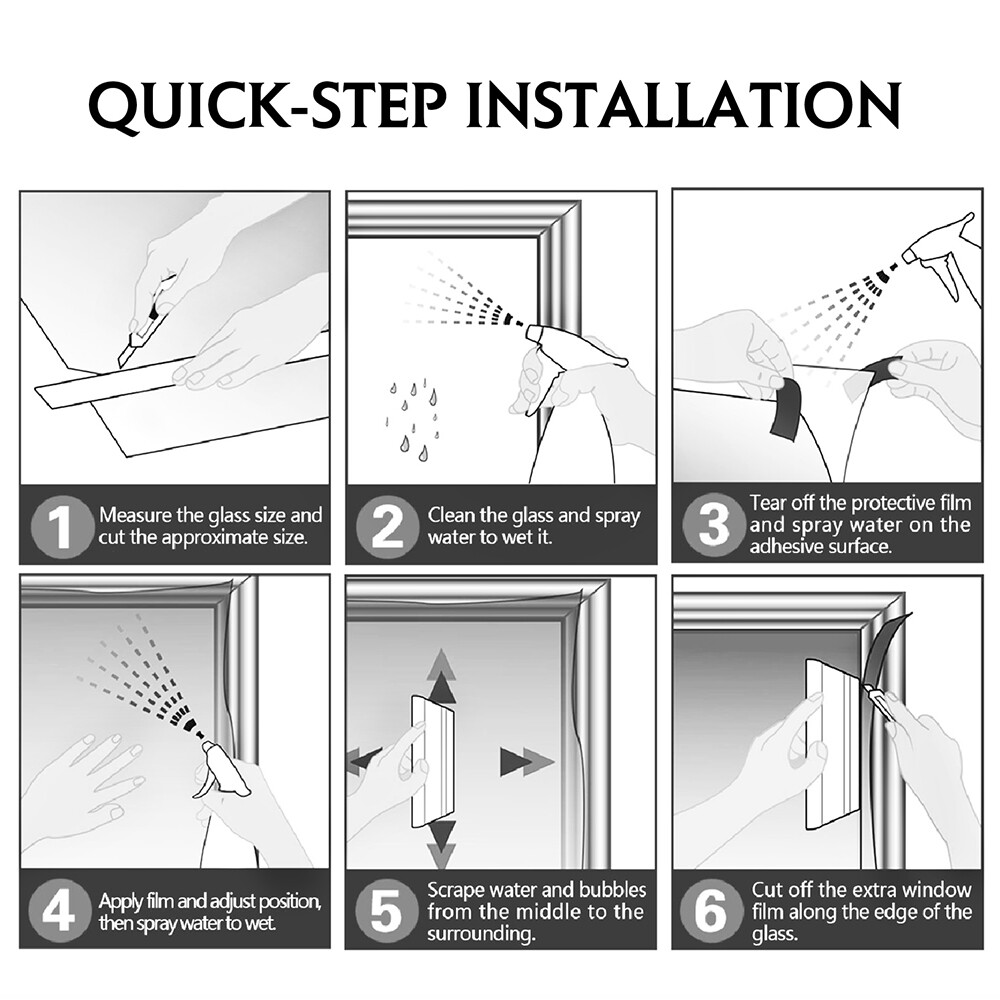 QUICK-STEP INSTALLATION

1 Measure the glass size and cut the approximate size.

2 Clean the glass and spray water to wet it.

3 Tear off the protective film and spray water on the adhesive surface.

4 Apply film and adjust position, then spray water to wet.

5 Scrape water and bubbles from the middle to the surrounding.

6 Cut off the extra window film along the edge of the glass.