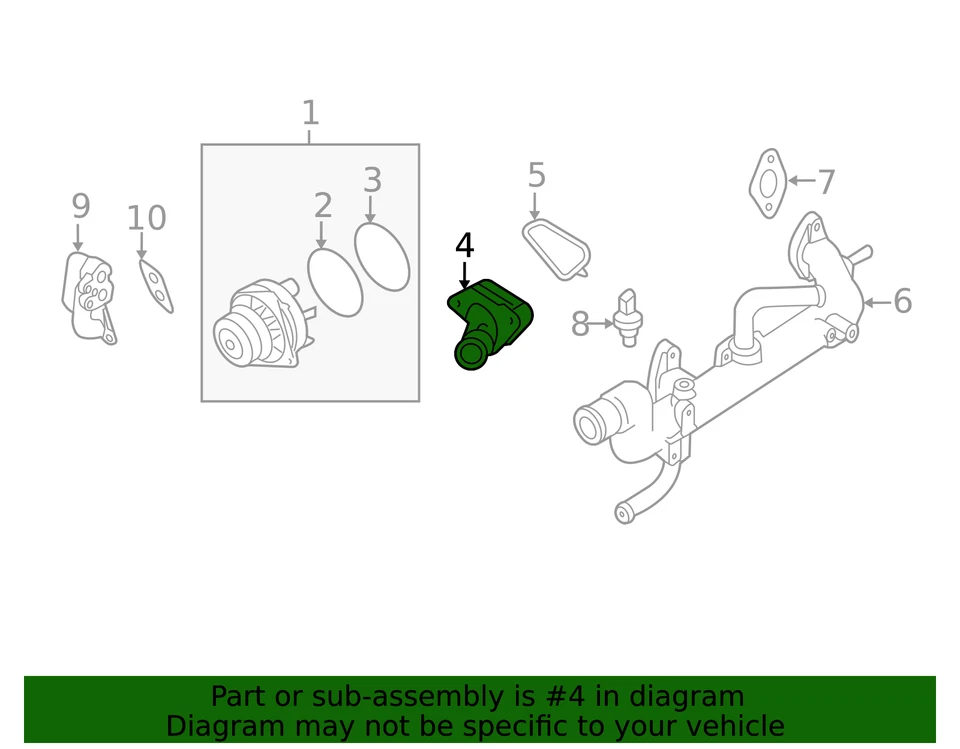 1
2
3
4
5
6
7
8
9
10

Part or sub-assembly is #4 in diagram
Diagram may not be specific to your vehicle