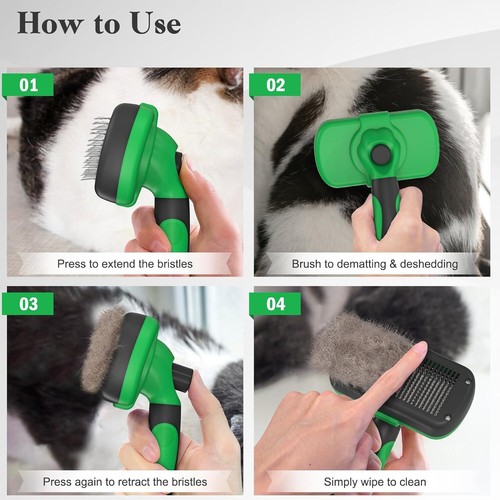 How to Use

01

Press to extend the bristles

02

Brush to dematting & deshedding

03

Press again to retract the bristles

04

Simply wipe to clean