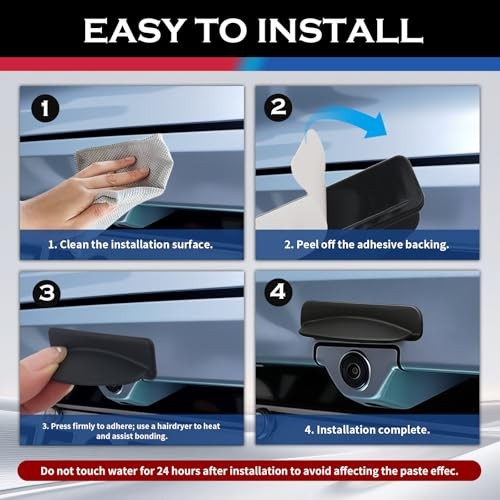 EASY TO INSTALL

1

1. Clean the installation surface.

2

2. Peel off the adhesive backing.

3

3. Press firmly to adhere; use a hairdryer to heat and assist bonding.

4

4. Installation complete.

Do not touch water for 24 hours after installation to avoid affecting the paste effec.