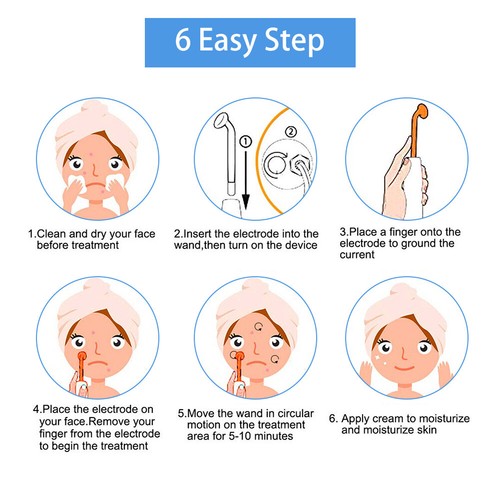 6 Easy Step

①

②

1.Clean and dry your face before treatment

2.Insert the electrode into the wand,then turn on the device

3.Place a finger onto the electrode to ground the current

4.Place the electrode on your face.Remove your finger from the electrode to begin the treatment

5.Move the wand in circular motion on the treatment area for 5-10 minutes

6. Apply cream to moisturize and moisturize skin