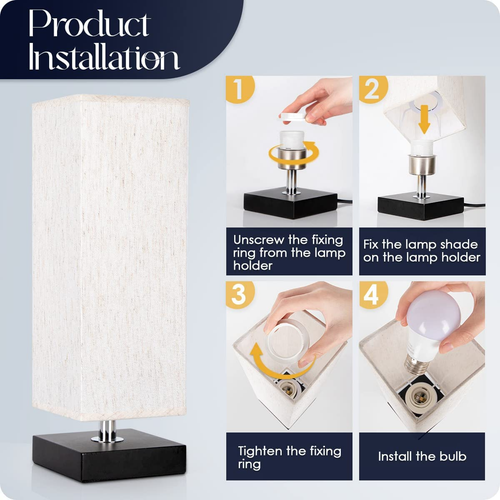 Product Installation

1

Unscrew the fixing ring from the lamp holder

2

Fix the lamp shade on the lamp holder

3

Tighten the fixing ring

4

Install the bulb