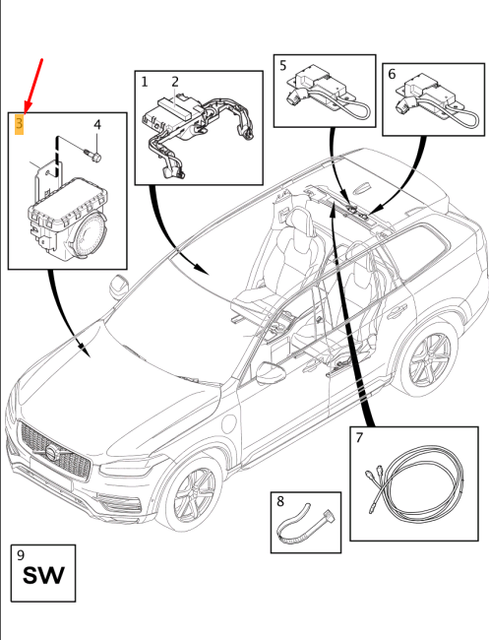 3
4
1
2
5
6
7
8
9
SW