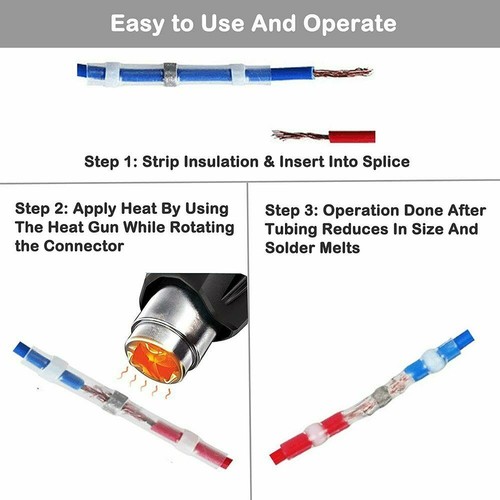 Easy to Use And Operate

Step 1: Strip Insulation & Insert Into Splice

Step 2: Apply Heat By Using The Heat Gun While Rotating the Connector

Step 3: Operation Done After Tubing Reduces In Size And Solder Melts