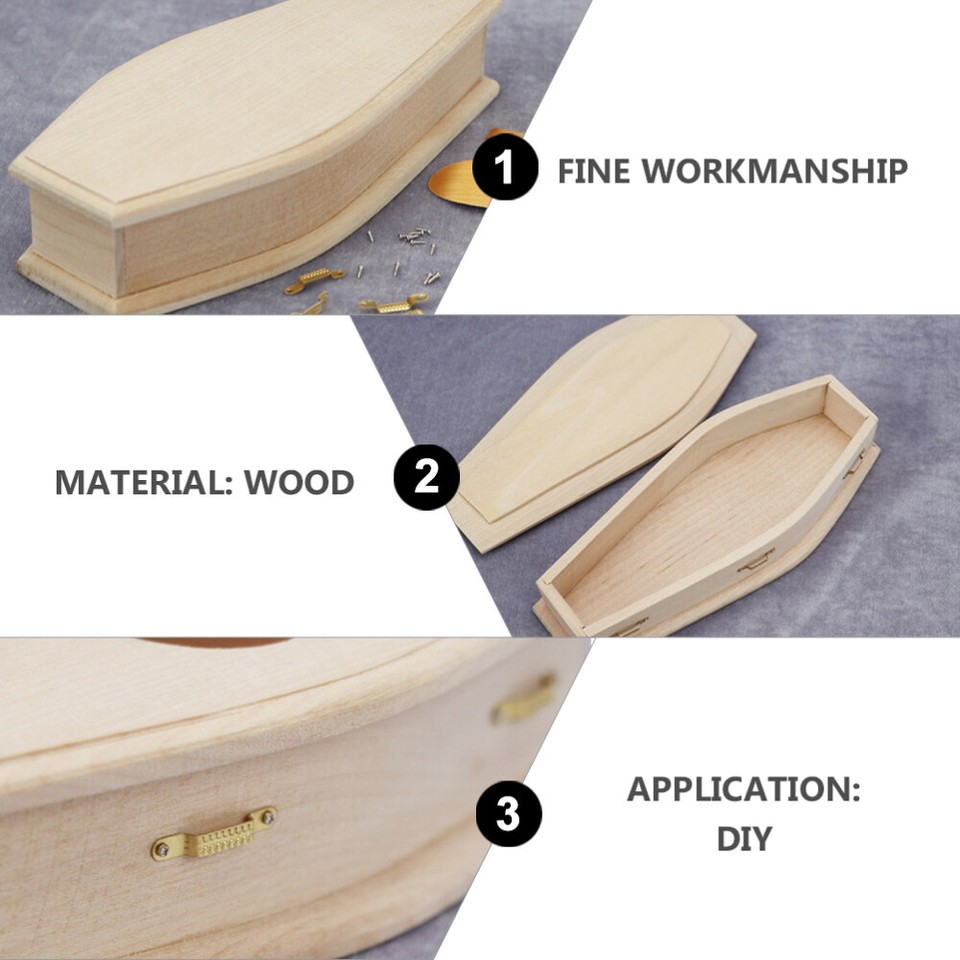 1 FINE WORKMANSHIP

MATERIAL: WOOD 2

3 APPLICATION: DIY