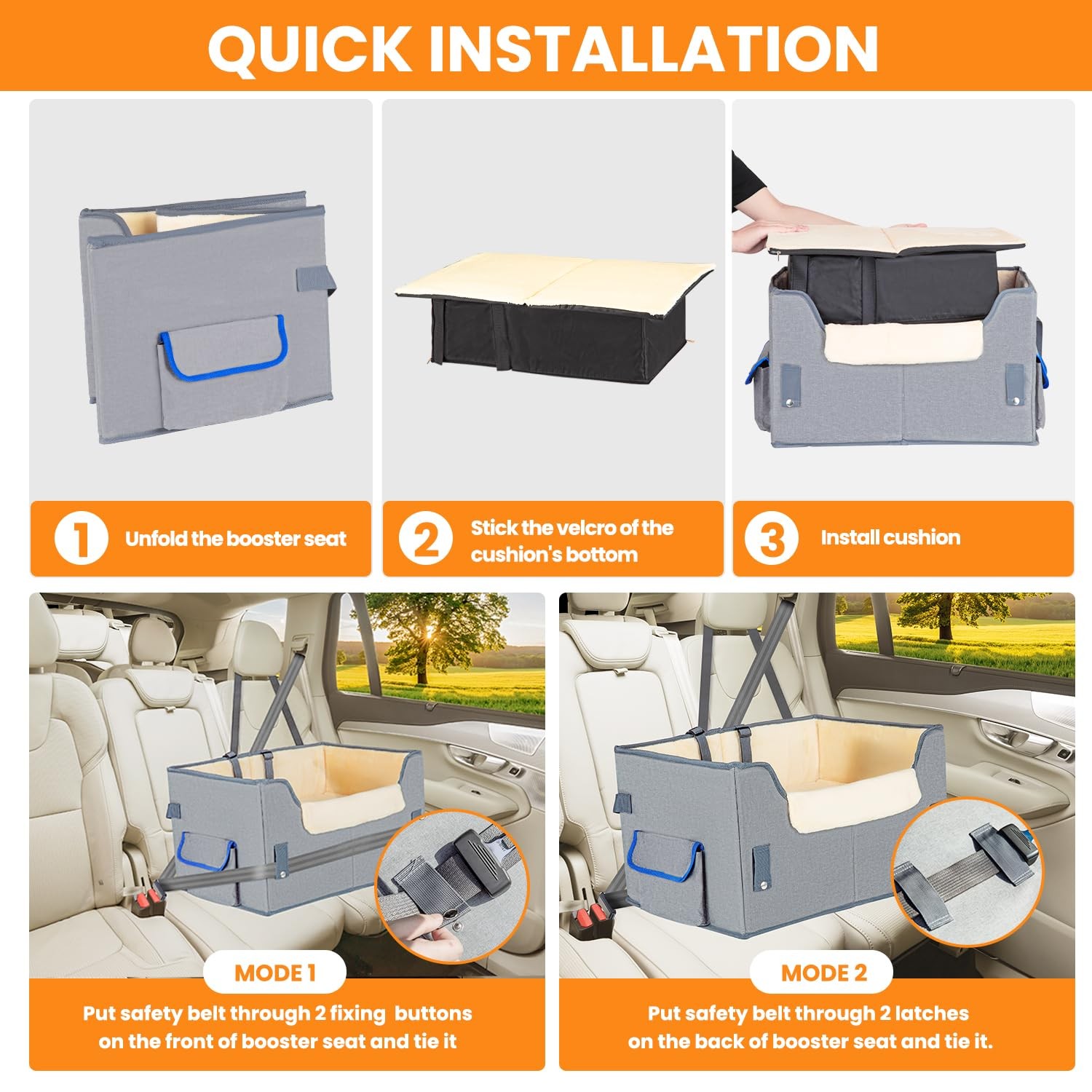 QUICK INSTALLATION

1 Unfold the booster seat

2 Stick the velcro of the cushion's bottom

3 Install cushion

MODE 1

Put safety belt through 2 fixing buttons on the front of booster seat and tie it

MODE 2

Put safety belt through 2 latches on the back of booster seat and tie it.