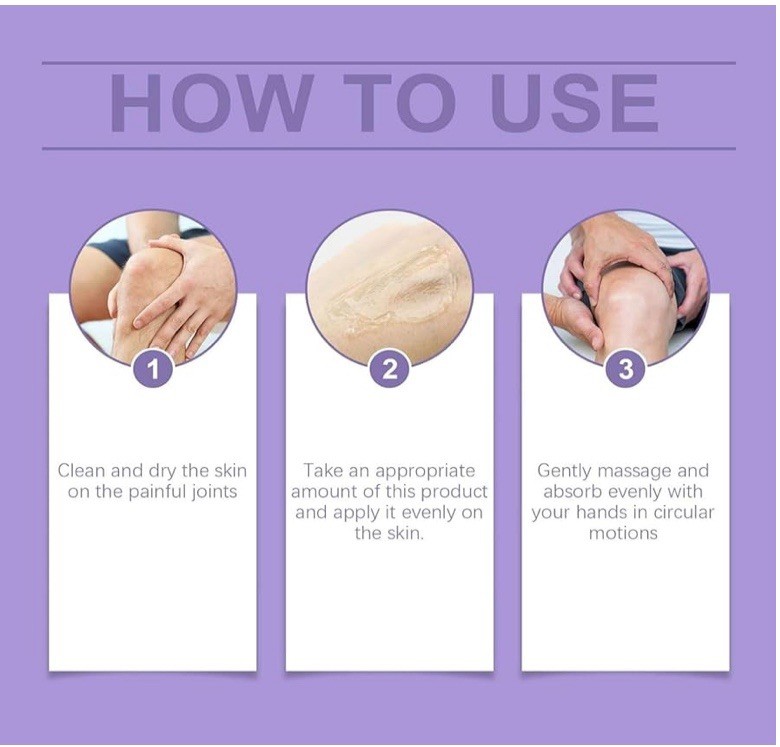 HOW TO USE

1

Clean and dry the skin on the painful joints

2

Take an appropriate amount of this product and apply it evenly on the skin.

3

Gently massage and absorb evenly with your hands in circular motions