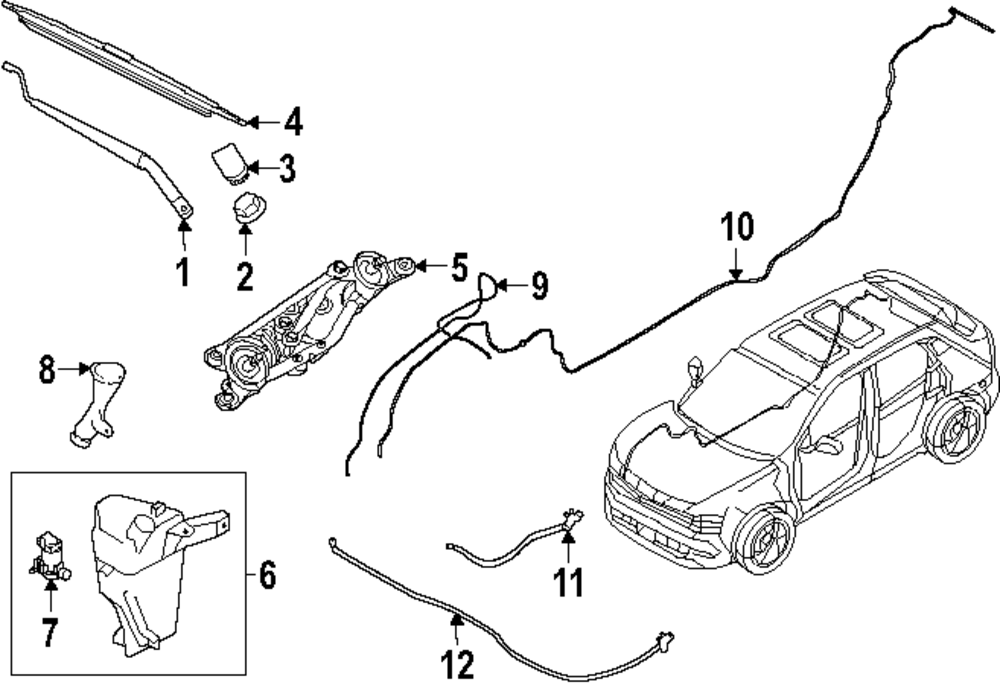 4
3
1
2
5
9
10
8
6
7
11
12