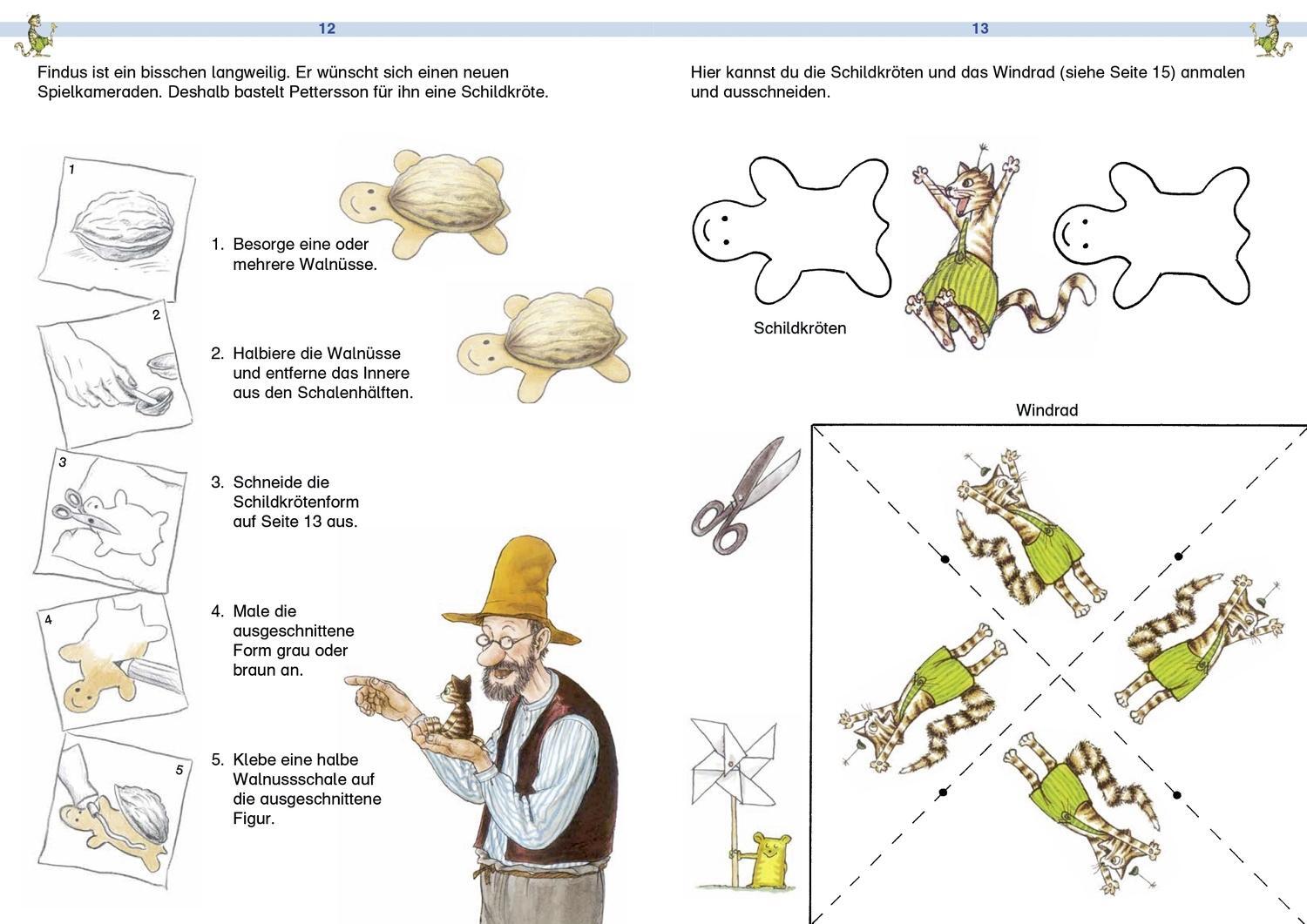 12

Findus ist ein bisschen langweilig. Er wünscht sich einen neuen Spielkameraden. Deshalb bastelt Pettersson für ihn eine Schildkröte.

1

1. Besorge eine oder mehrere Walnüsse.

2

2. Halbiere die Walnüsse und entferne das Innere aus den Schalenhälften.

3

3. Schneide die Schildkrötenform auf Seite 13 aus.

4

4. Male die ausgeschnittene Form grau oder braun an.

5

5. Klebe eine halbe Walnussschale auf die ausgeschnittene Figur.

13

Hier kannst du die Schildkröten und das Windrad (siehe Seite 15) anmalen und ausschneiden.

Schildkröten

Windrad