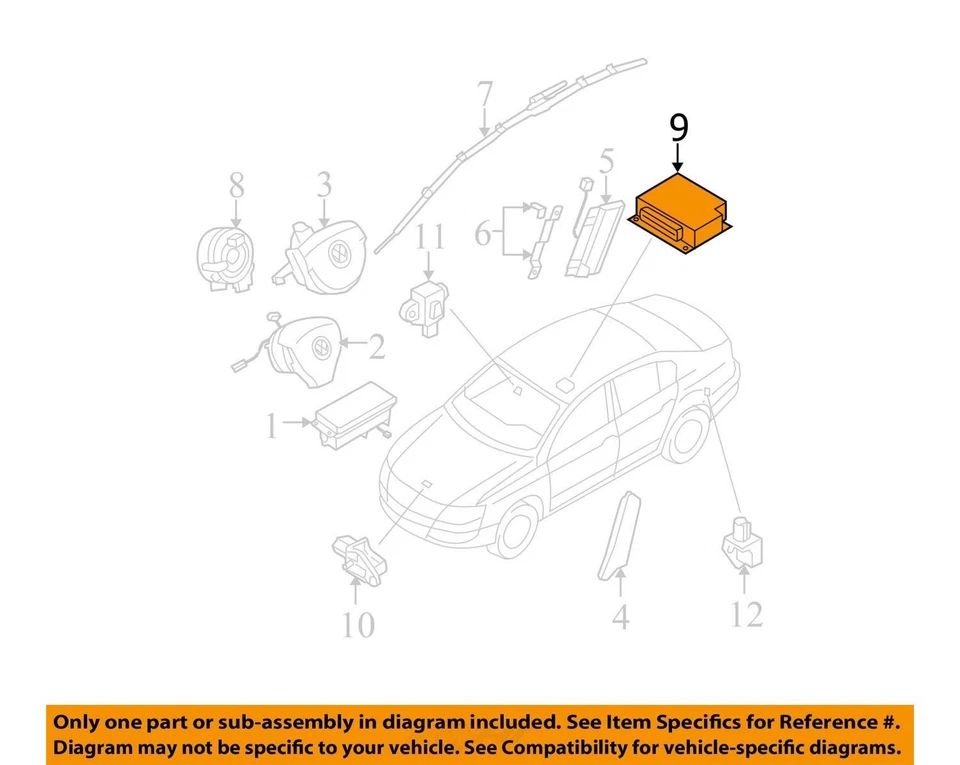 7
9
8
3
5
11
6
2
1
10
4
12

Only one part or sub-assembly in diagram included. See Item Specifics for Reference #. Diagram may not be specific to your vehicle. See Compatibility for vehicle-specific diagrams.