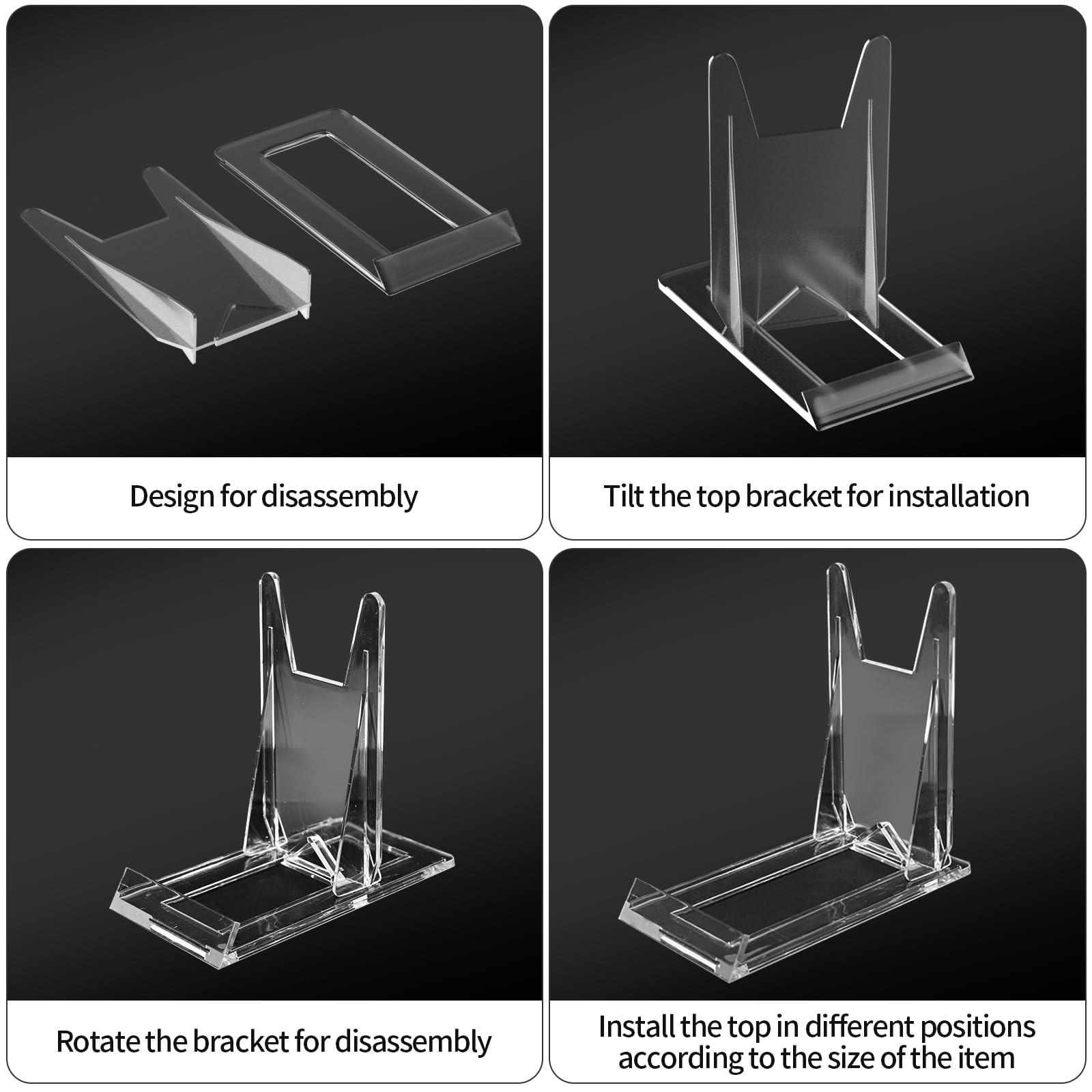 Design for disassembly

Tilt the top bracket for installation

Rotate the bracket for disassembly

Install the top in different positions according to the size of the item