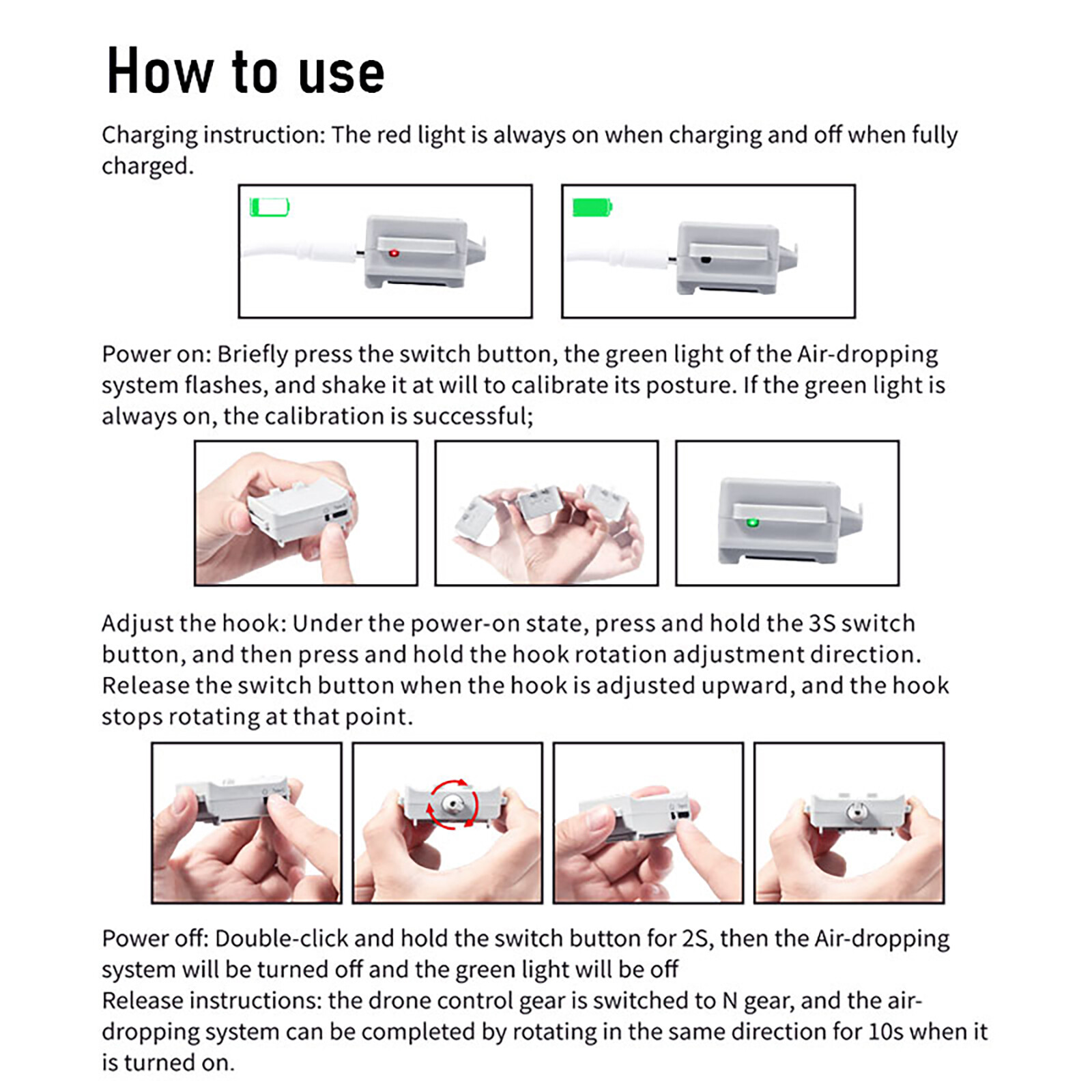 How to use

Charging instruction: The red light is always on when charging and off when fully charged.

Power on: Briefly press the switch button, the green light of the Air-dropping system flashes, and shake it at will to calibrate its posture. If the green light is always on, the calibration is successful;

Adjust the hook: Under the power-on state, press and hold the 3S switch button, and then press and hold the hook rotation adjustment direction. Release the switch button when the hook is adjusted upward, and the hook stops rotating at that point.

Power off: Double-click and hold the switch button for 2S, then the Air-dropping system will be turned off and the green light will be off
Release instructions: the drone control gear is switched to N gear, and the air-dropping system can be completed by rotating in the same direction for 10s when it is turned on.