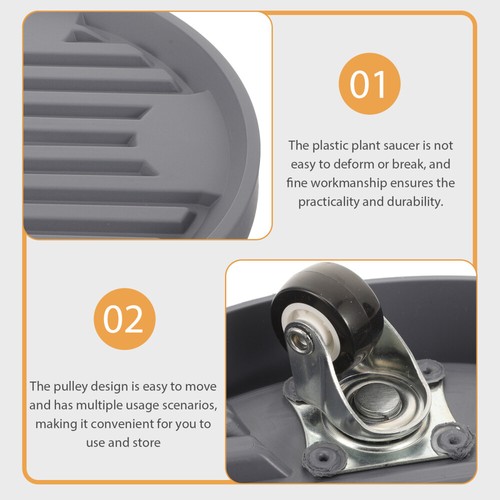 01

The plastic plant saucer is not easy to deform or break, and fine workmanship ensures the practicality and durability.

02

The pulley design is easy to move and has multiple usage scenarios, making it convenient for you to use and store