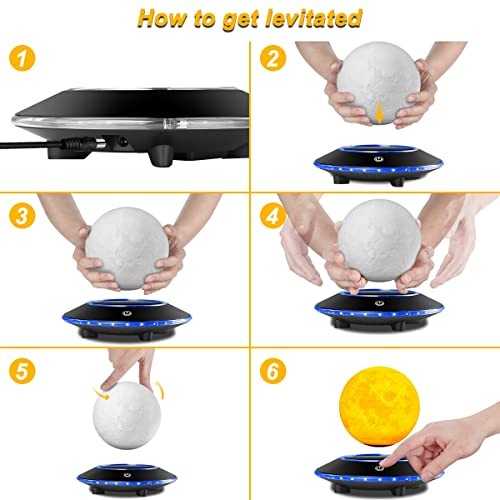 How to get levitated

1

2

3

4

5

6