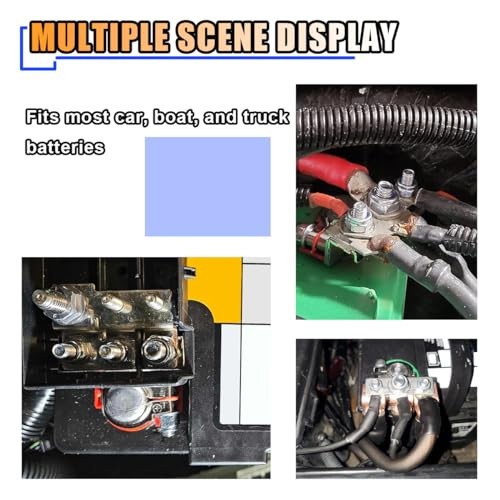 MULTIPLE SCENE DISPLAY

Fits most car, boat, and truck batteries