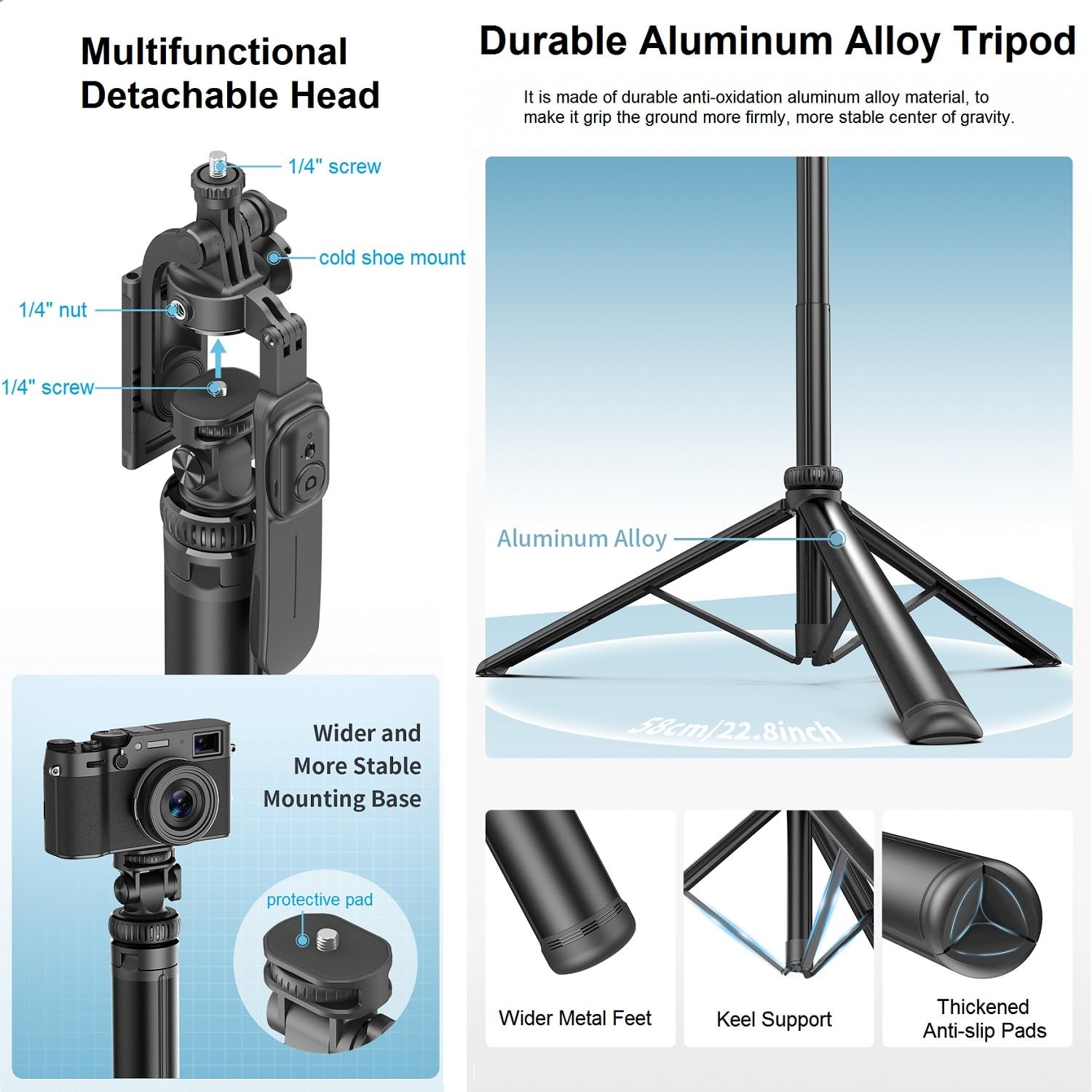 Multifunctional Detachable Head

1/4" screw

cold shoe mount

1/4" nut

1/4" screw

Wider and More Stable Mounting Base

protective pad

Durable Aluminum Alloy Tripod

It is made of durable anti-oxidation aluminum alloy material, to make it grip the ground more firmly, more stable center of gravity.

Aluminum Alloy

58cm/22.8inch

Wider Metal Feet

Keel Support

Thickened Anti-slip Pads