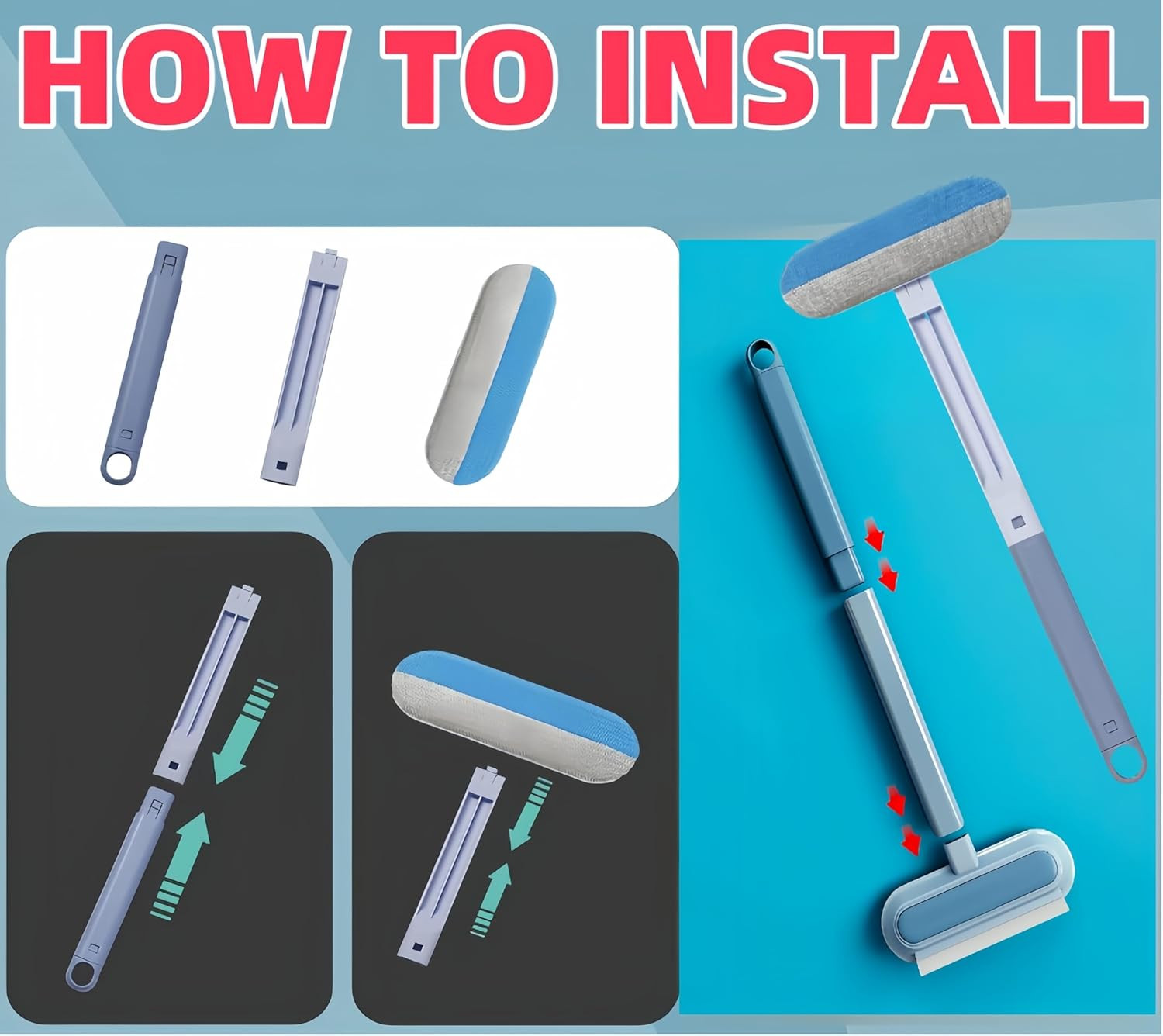 HOW TO INSTALL