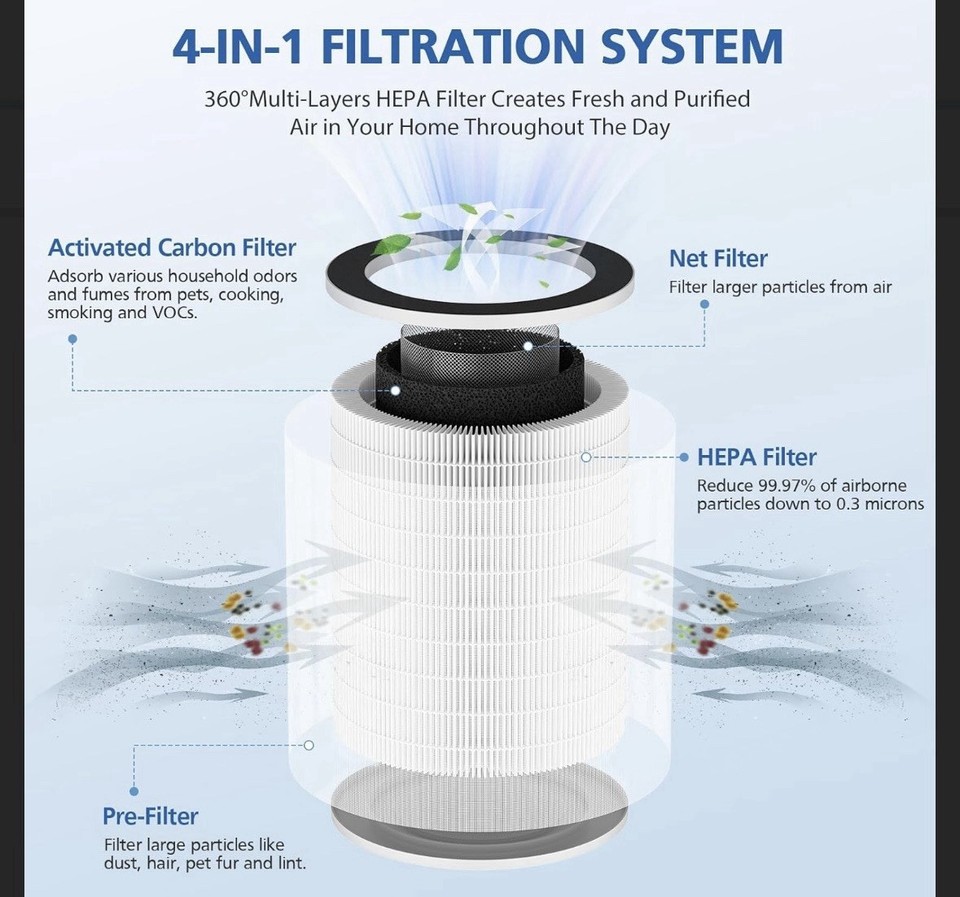 4-IN-1 FILTRATION SYSTEM

360°Multi-Layers HEPA Filter Creates Fresh and Purified Air in Your Home Throughout The Day

Activated Carbon Filter

Adsorb various household odors and fumes from pets, cooking, smoking and VOCs.

Net Filter

Filter larger particles from air

HEPA Filter

Reduce 99.97% of airborne particles down to 0.3 microns

Pre-Filter

Filter large particles like dust, hair, pet fur and lint.