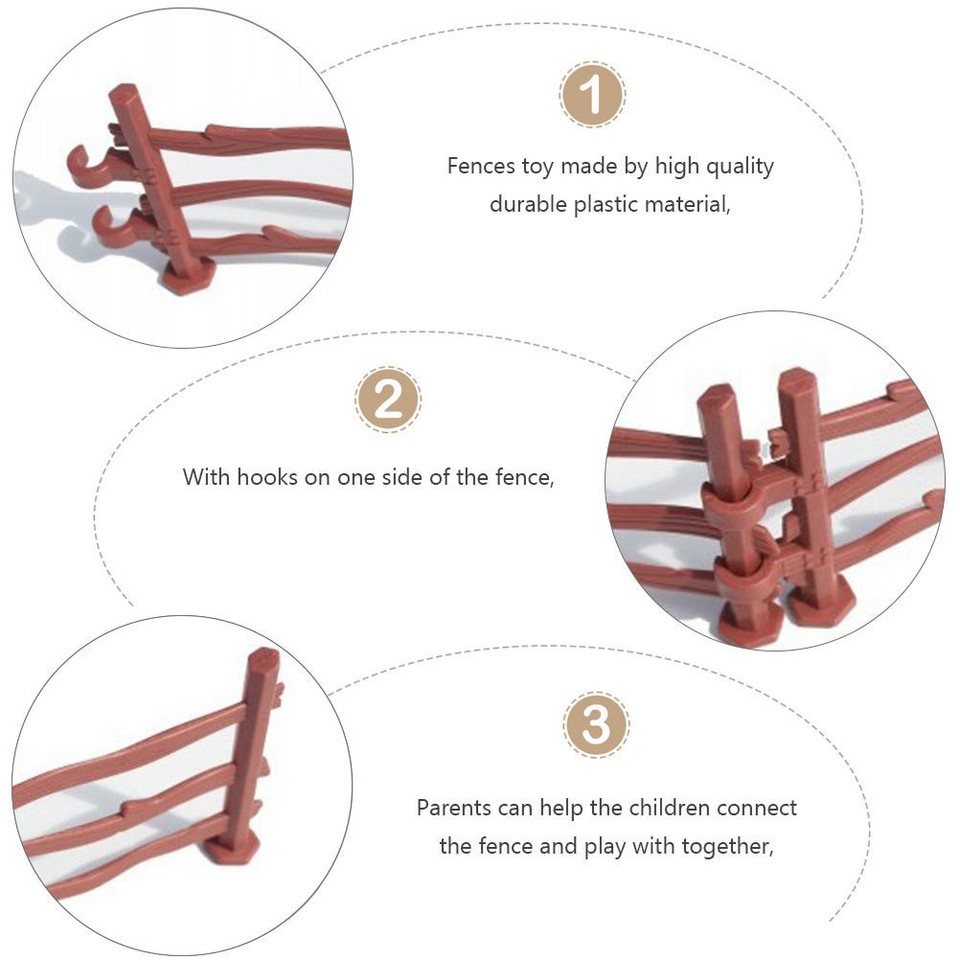 1

Fences toy made by high quality durable plastic material,

2

With hooks on one side of the fence,

3

Parents can help the children connect the fence and play with together,