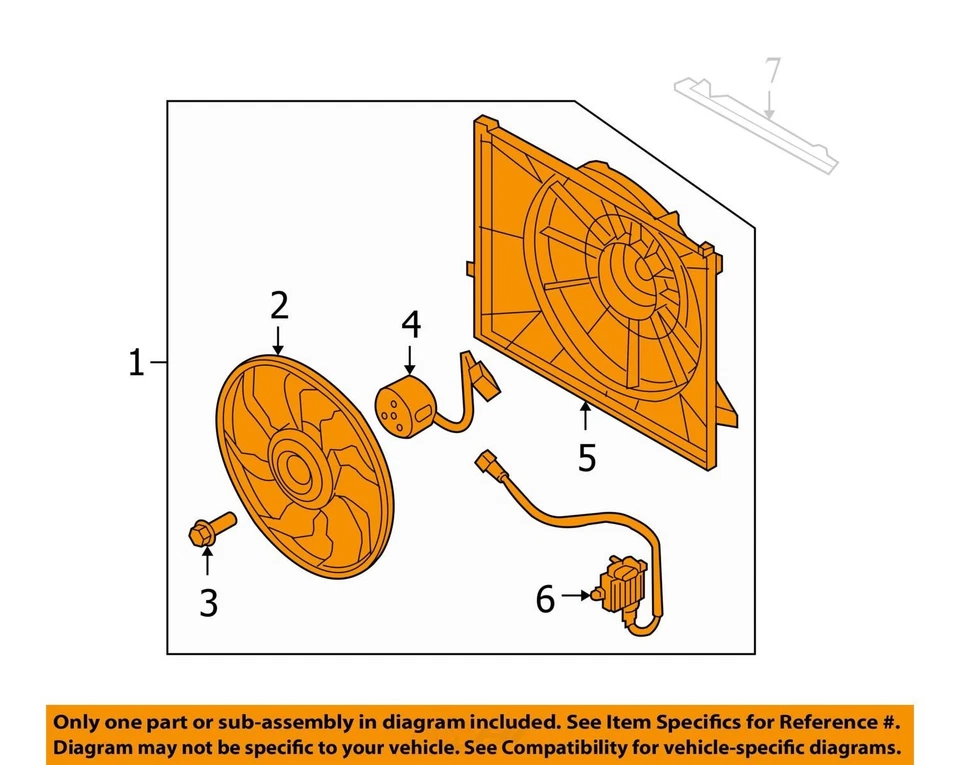 7

1

2

4

5

3

6

Only one part or sub-assembly in diagram included. See Item Specifics for Reference #.
Diagram may not be specific to your vehicle. See Compatibility for vehicle-specific diagrams.