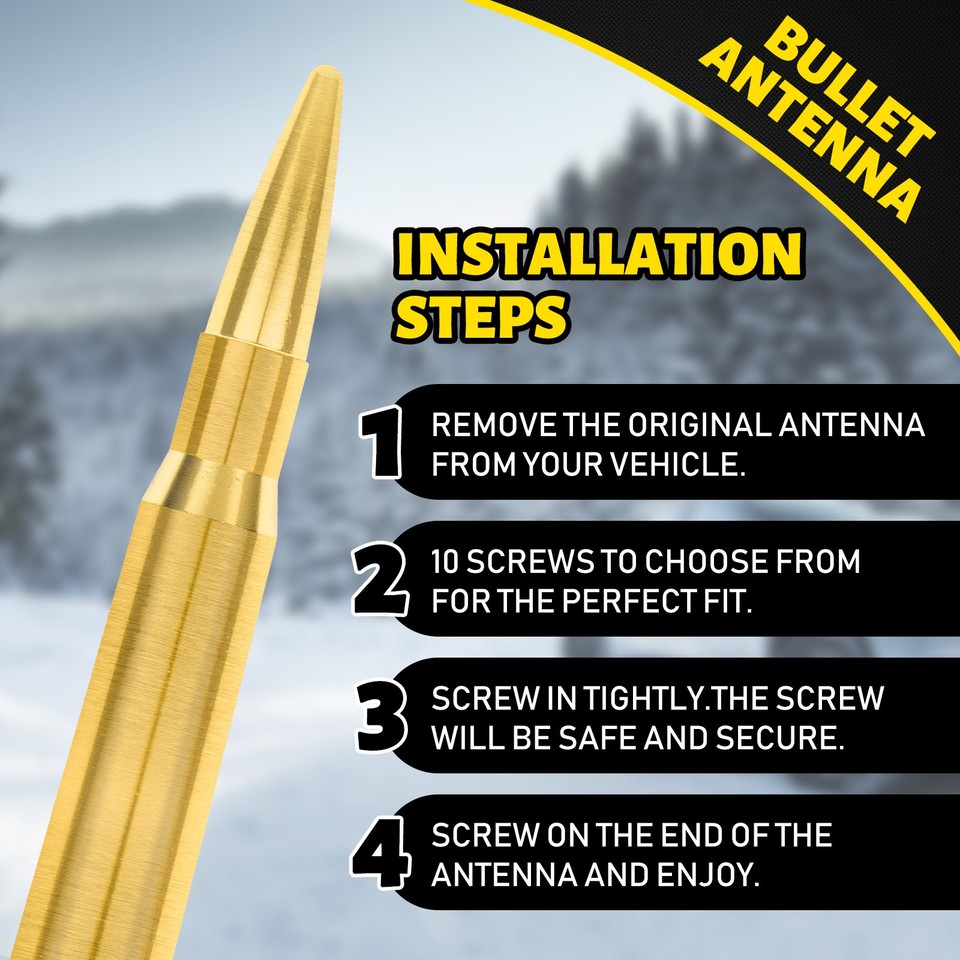 BULLET ANTENNA

INSTALLATION STEPS

1 REMOVE THE ORIGINAL ANTENNA FROM YOUR VEHICLE.

2 10 SCREWS TO CHOOSE FROM FOR THE PERFECT FIT.

3 SCREW IN TIGHTLY.THE SCREW WILL BE SAFE AND SECURE.

4 SCREW ON THE END OF THE ANTENNA AND ENJOY.