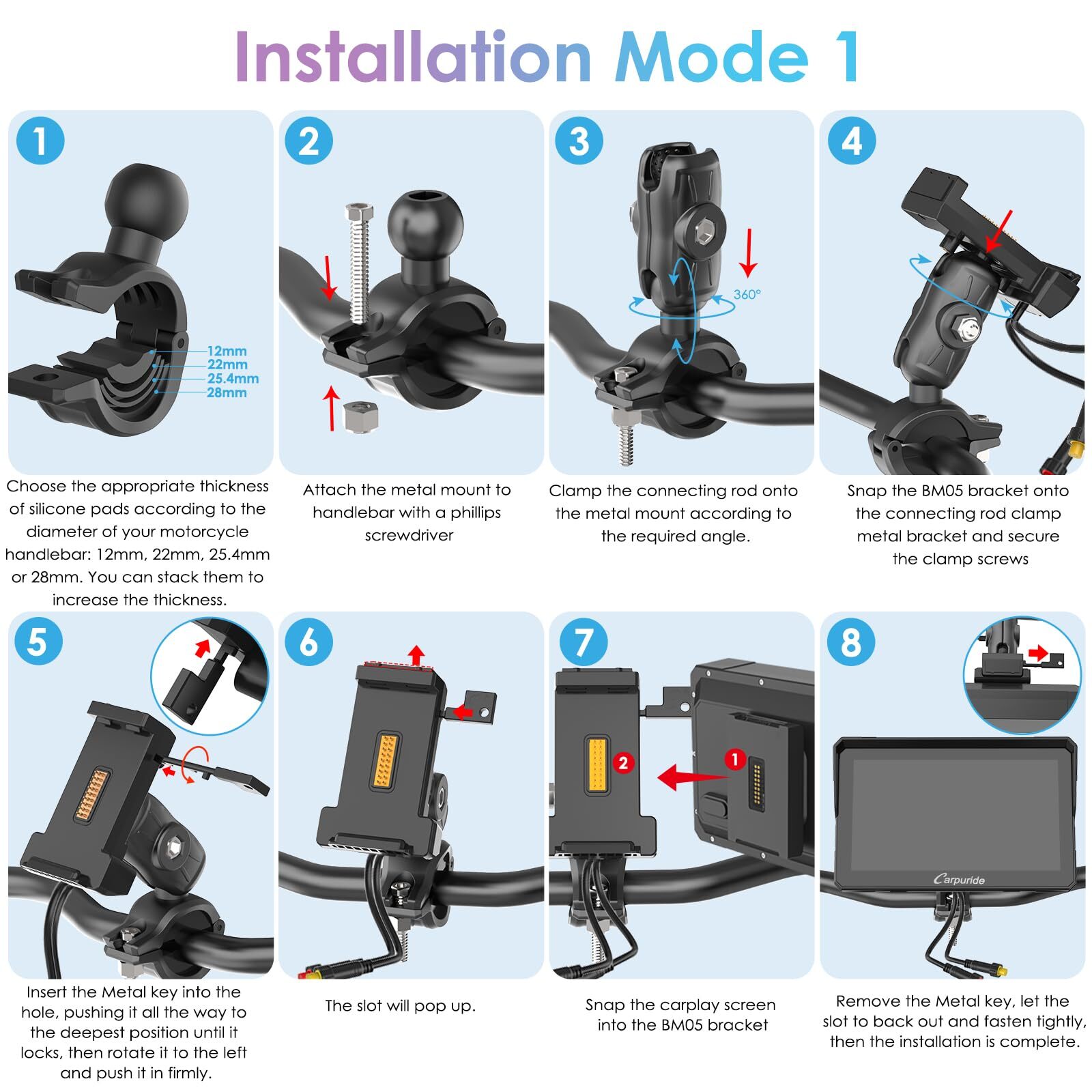 Installation Mode 1

1

12mm
22mm
25.4mm
28mm

Choose the appropriate thickness of silicone pads according to the diameter of your motorcycle handlebar: 12mm, 22mm, 25.4mm or 28mm. You can stack them to increase the thickness.

2

Attach the metal mount to handlebar with a phillips screwdriver

3

360°

Clamp the connecting rod onto the metal mount according to the required angle.

4

Snap the BM05 bracket onto the connecting rod clamp metal bracket and secure the clamp screws

5

Insert the Metal key into the hole, pushing it all the way to the deepest position until it locks, then rotate it to the left and push it in firmly.

6

The slot will pop up.

7

2

1

Snap the carplay screen into the BM05 bracket

8

Carpuride

Remove the Metal key, let the slot to back out and fasten tightly, then the installation is complete.