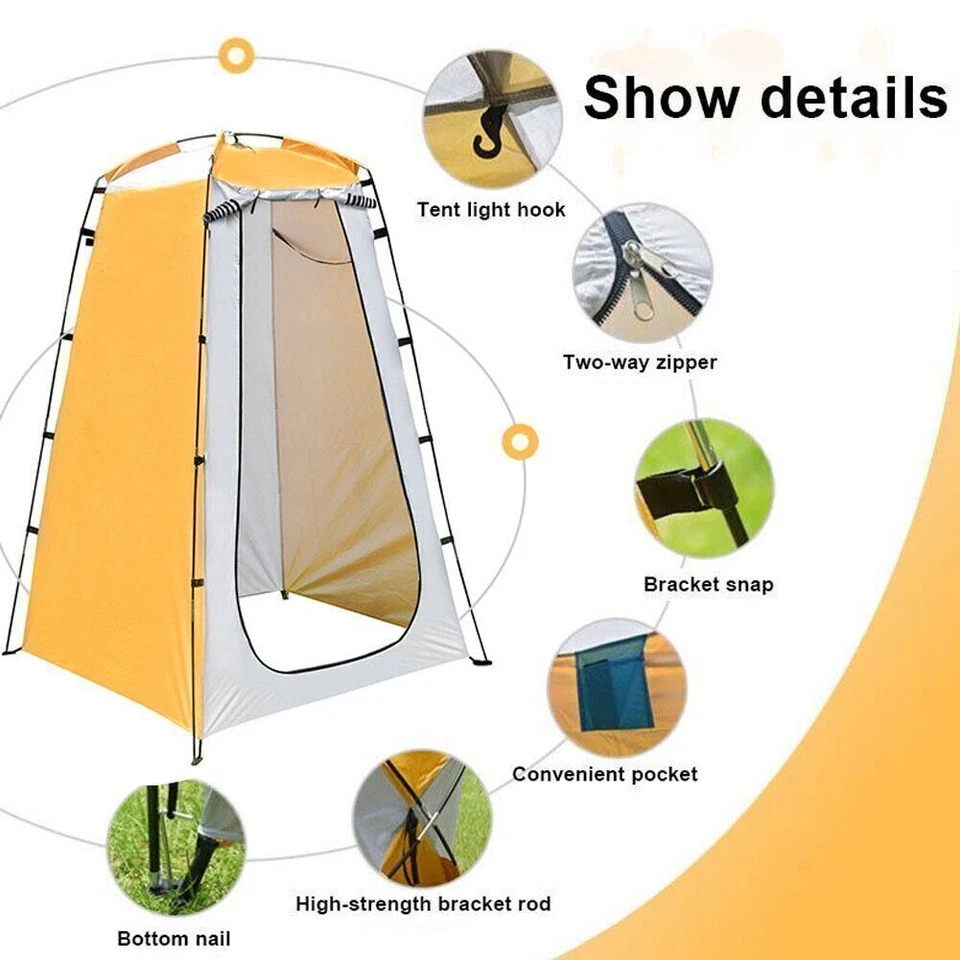 Show details

Tent light hook

Two-way zipper

Bracket snap

Convenient pocket

High-strength bracket rod

Bottom nail