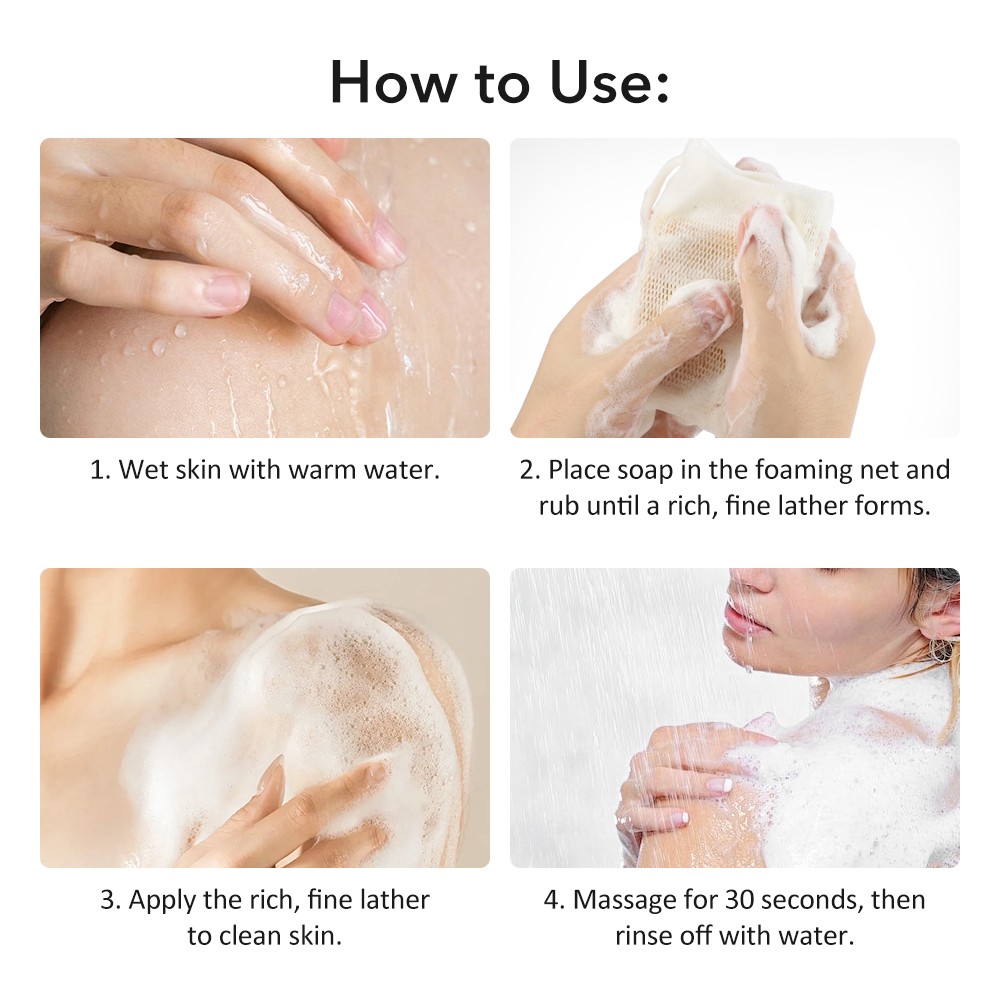 How to Use:

1. Wet skin with warm water.

2. Place soap in the foaming net and rub until a rich, fine lather forms.

3. Apply the rich, fine lather to clean skin.

4. Massage for 30 seconds, then rinse off with water.